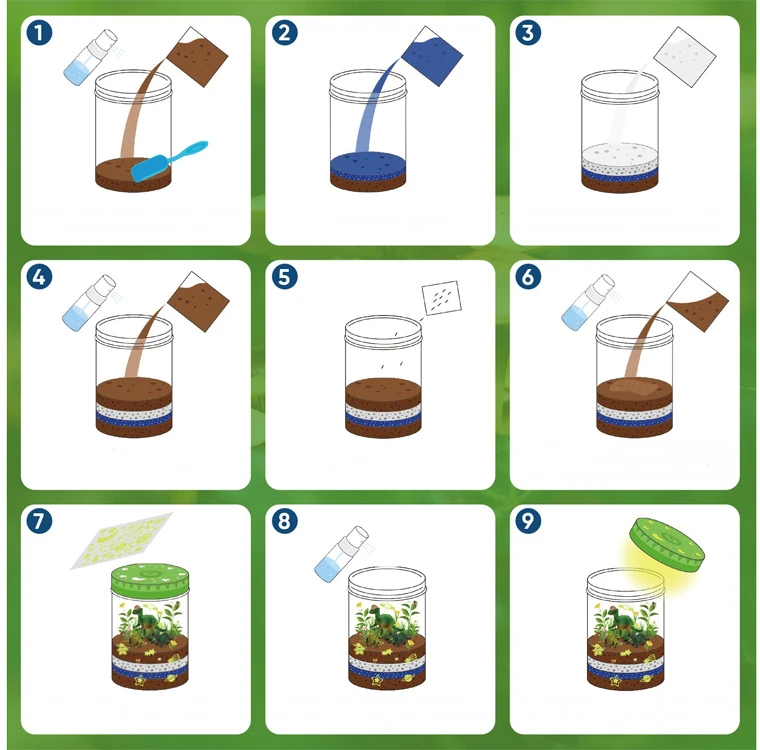 1
2
3
4
5
6
7
8
9