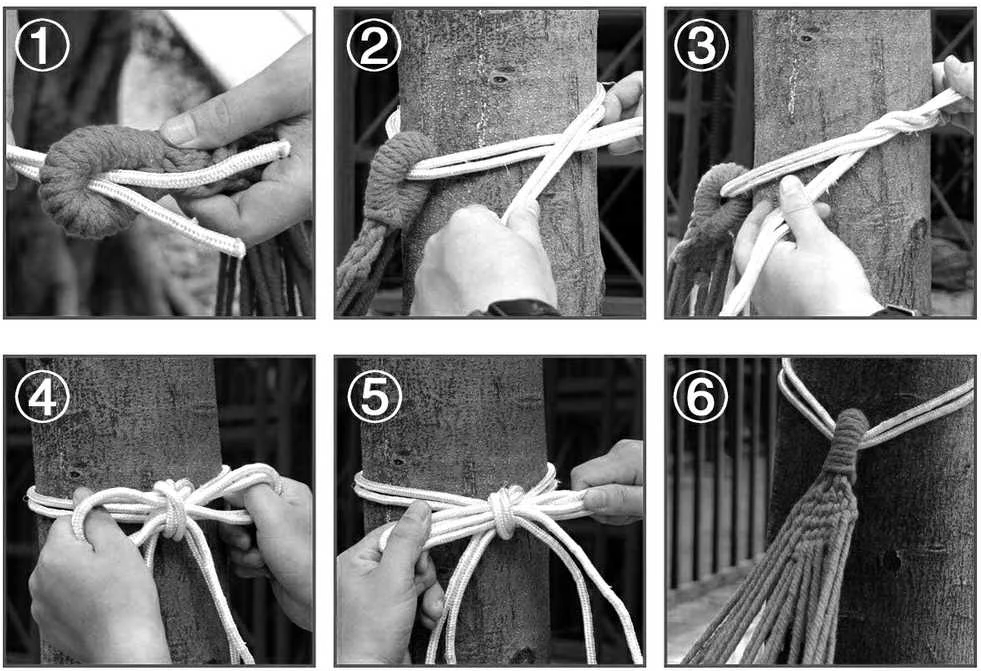 ①

②

③

④

⑤

⑥