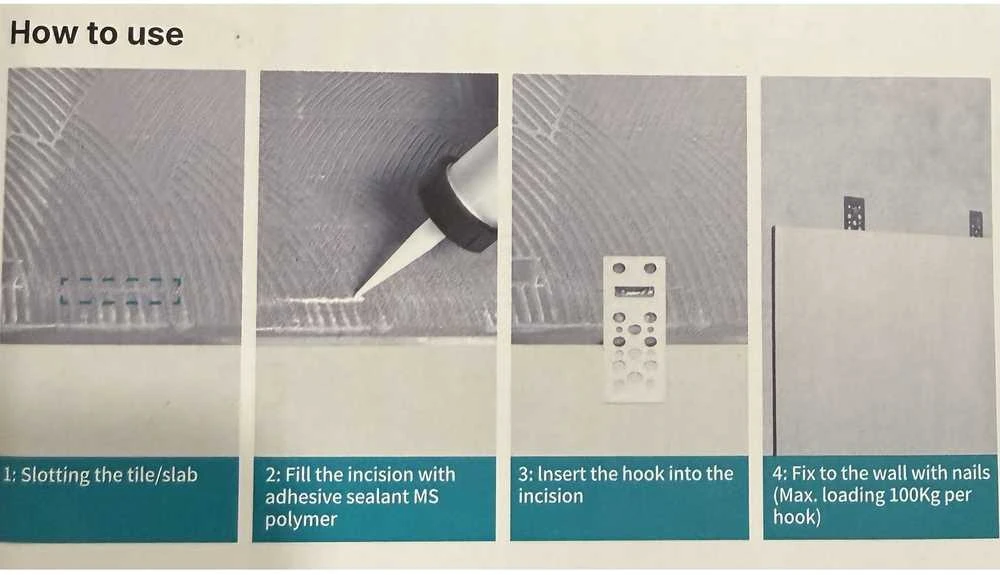 How to use

1: Slotting the tile/slab

2: Fill the incision with adhesive sealant MS polymer

3: Insert the hook into the incision

4: Fix to the wall with nails (Max. loading 100Kg per hook)