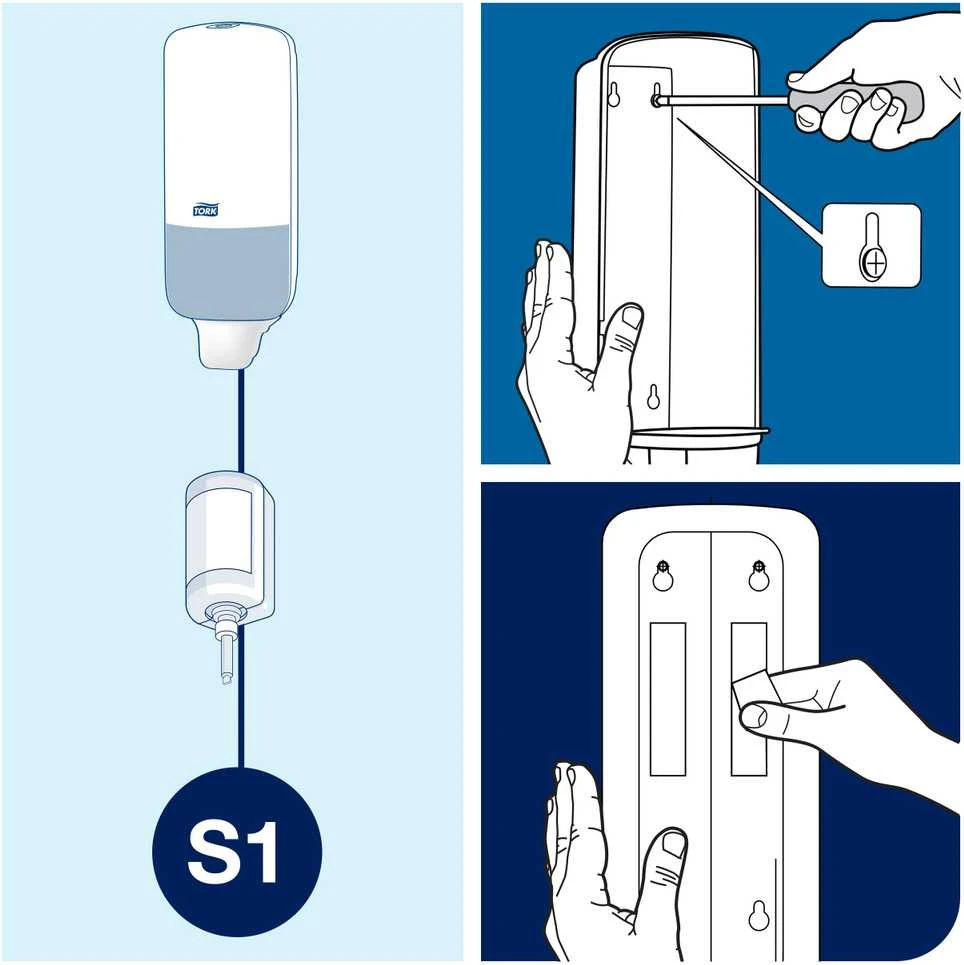 TORK

S1