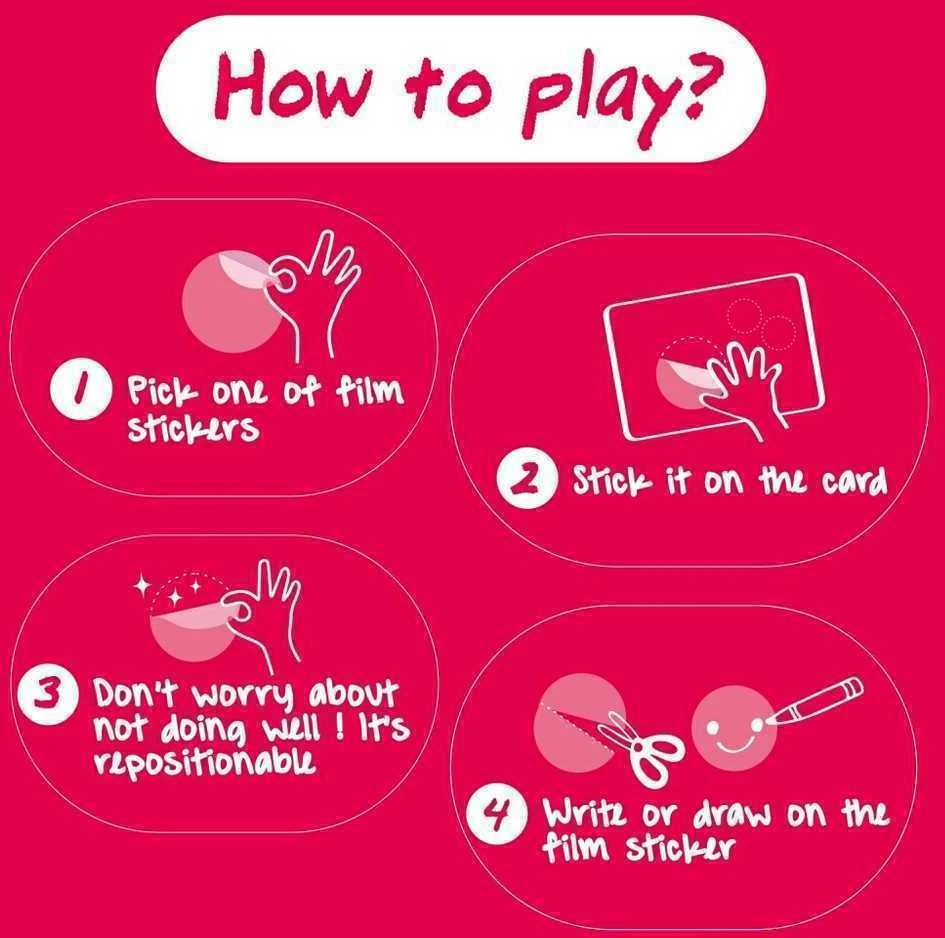 How to play?

1 Pick one of film stickers

2 Stick it on the card

3 Don't worry about not doing well ! It's repositionable

4 Write or draw on the film sticker