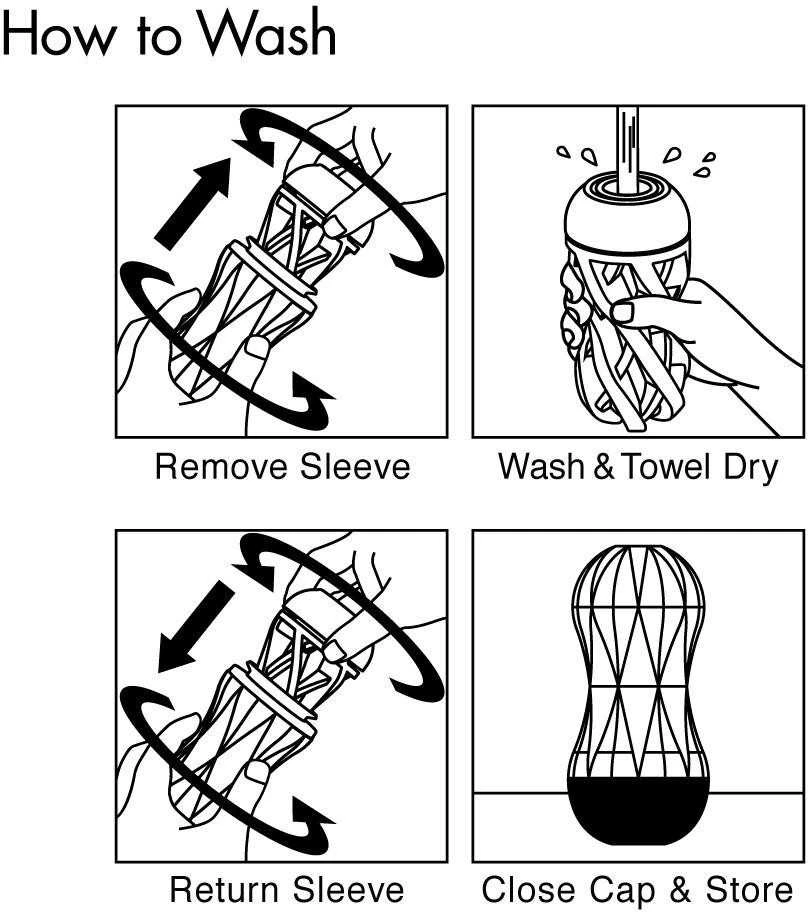 How to Wash

Remove Sleeve

Wash & Towel Dry

Return Sleeve

Close Cap & Store