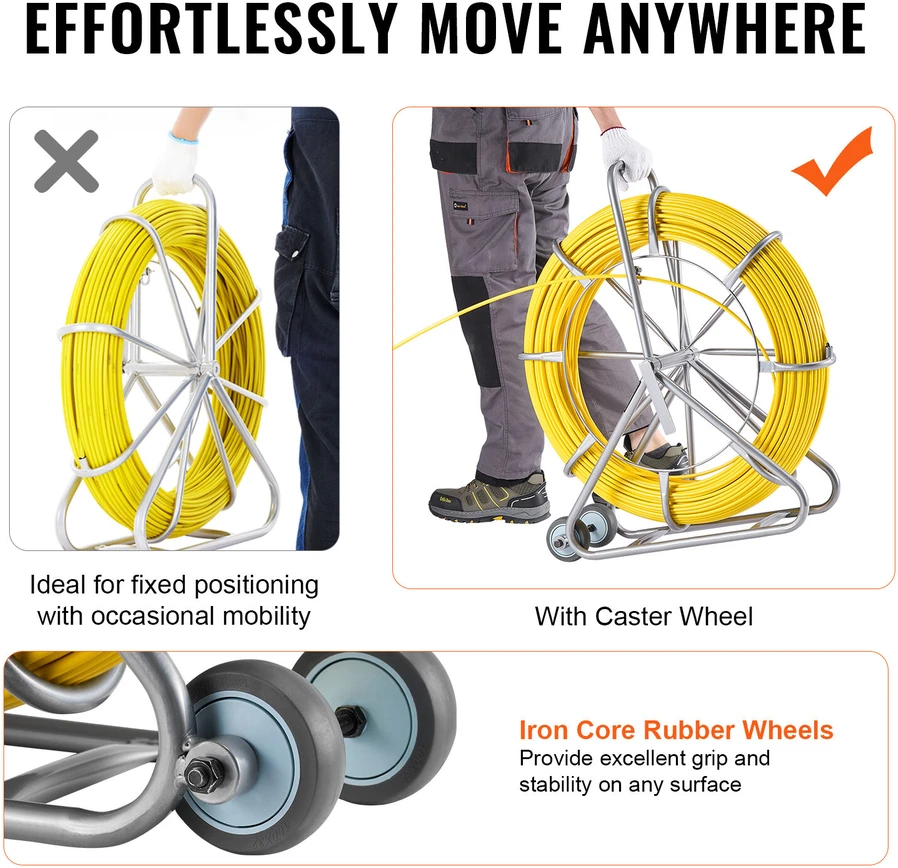 EFFORTLESSLY MOVE ANYWHERE

Ideal for fixed positioning with occasional mobility

With Caster Wheel

Iron Core Rubber Wheels
Provide excellent grip and stability on any surface