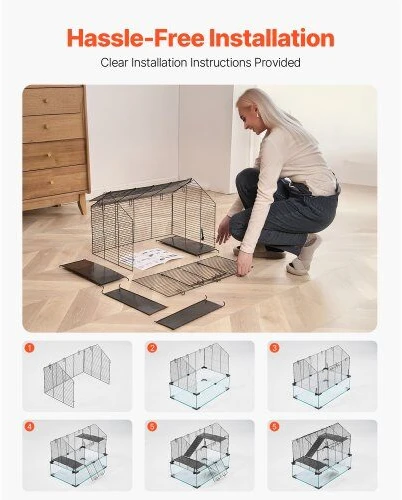 Hassle-Free Installation

Clear Installation Instructions Provided

1

2

3

4

5

5