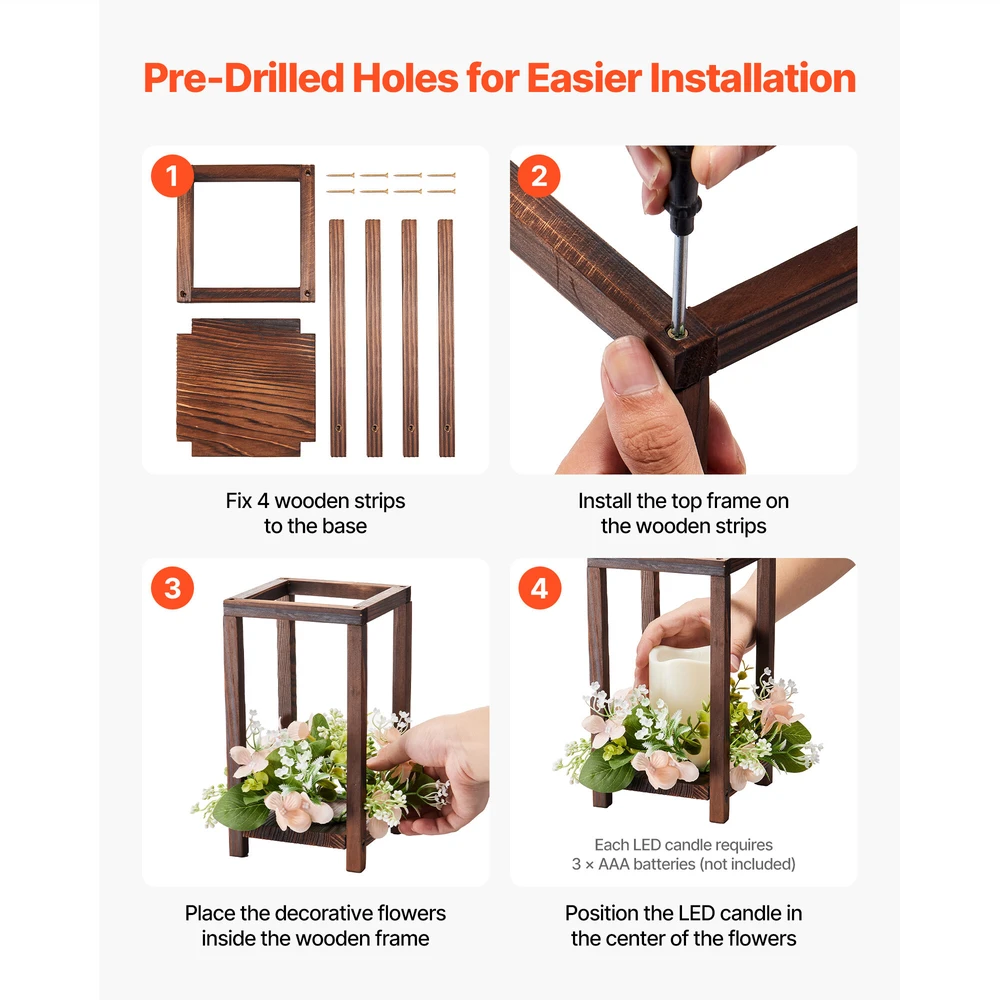 Pre-Drilled Holes for Easier Installation

1

Fix 4 wooden strips to the base

2

Install the top frame on the wooden strips

3

Place the decorative flowers inside the wooden frame

4

Each LED candle requires 3 × AAA batteries (not included)

Position the LED candle in the center of the flowers