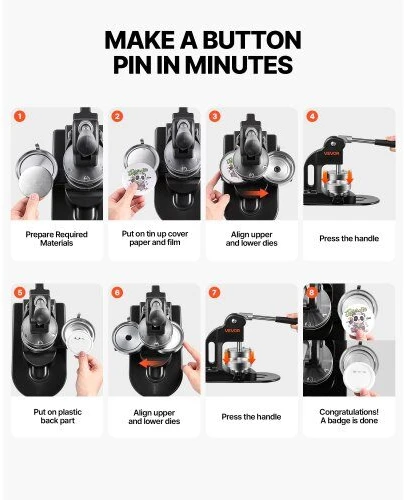 MAKE A BUTTON PIN IN MINUTES

1

Prepare Required Materials

2

Put on tin up cover paper and film

3

Align upper and lower dies

4

VEVOR

Press the handle

5

Put on plastic back part

6

Align upper and lower dies

7

VEVOR

Press the handle

8

Congratulations! A badge is done