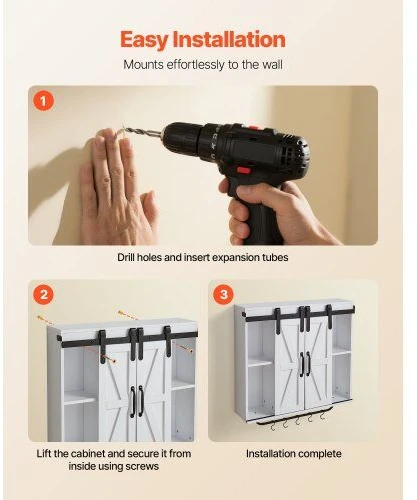 Easy Installation

Mounts effortlessly to the wall

1

Drill holes and insert expansion tubes

2

Lift the cabinet and secure it from inside using screws

3

Installation complete