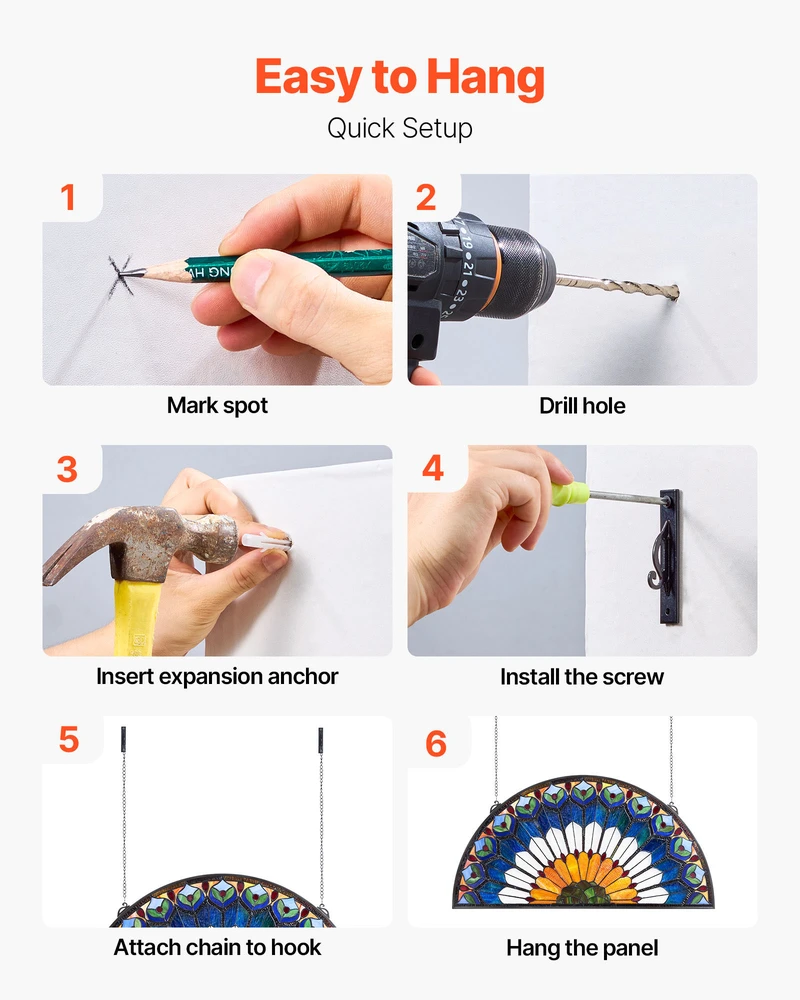 Easy to Hang

Quick Setup

1

Mark spot

2

19 21 23

Drill hole

3

Insert expansion anchor

4

Install the screw

5

Attach chain to hook

6

Hang the panel