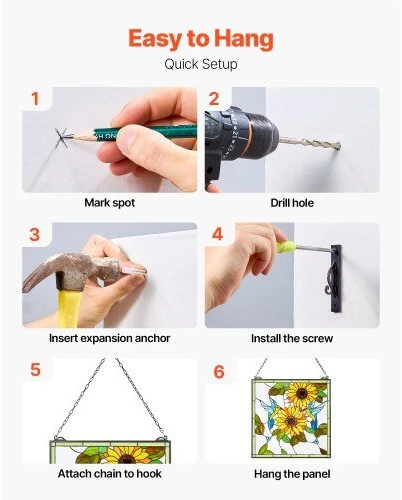 Easy to Hang

Quick Setup

1

Mark spot

2

Drill hole

3

Insert expansion anchor

4

Install the screw

5

Attach chain to hook

6

Hang the panel