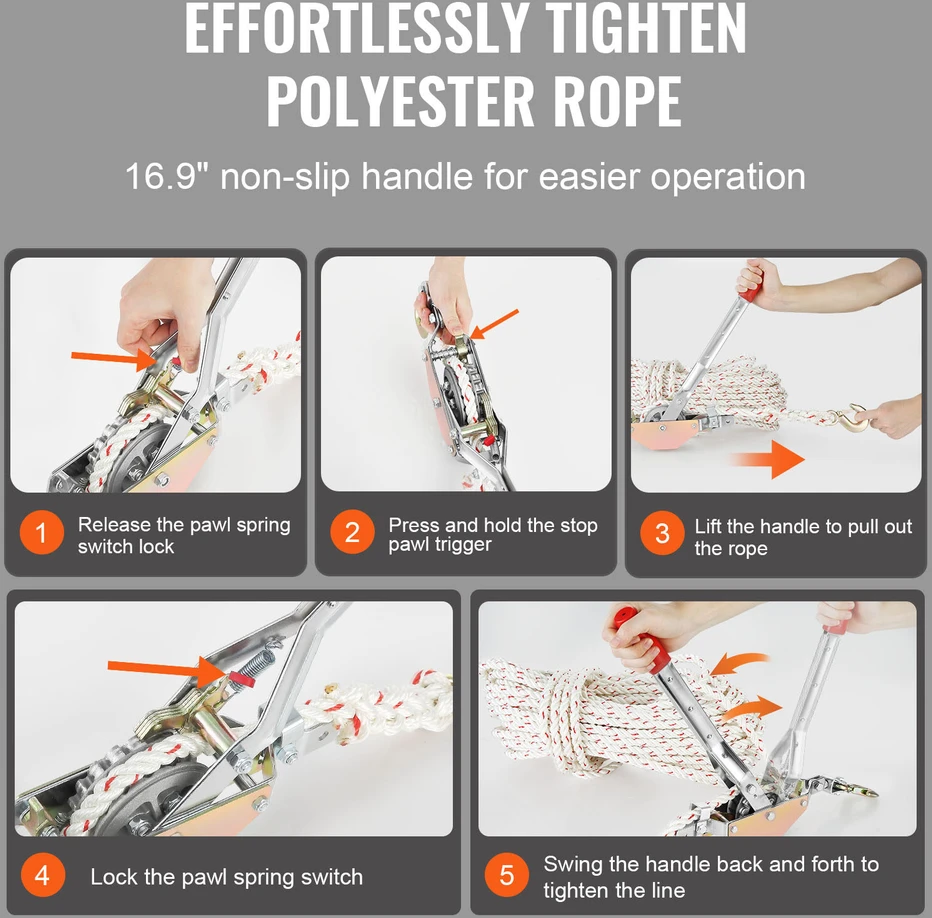 EFFORTLESSLY TIGHTEN POLYESTER ROPE

16.9" non-slip handle for easier operation

1 Release the pawl spring switch lock

2 Press and hold the stop pawl trigger

3 Lift the handle to pull out the rope

4 Lock the pawl spring switch

5 Swing the handle back and forth to tighten the line