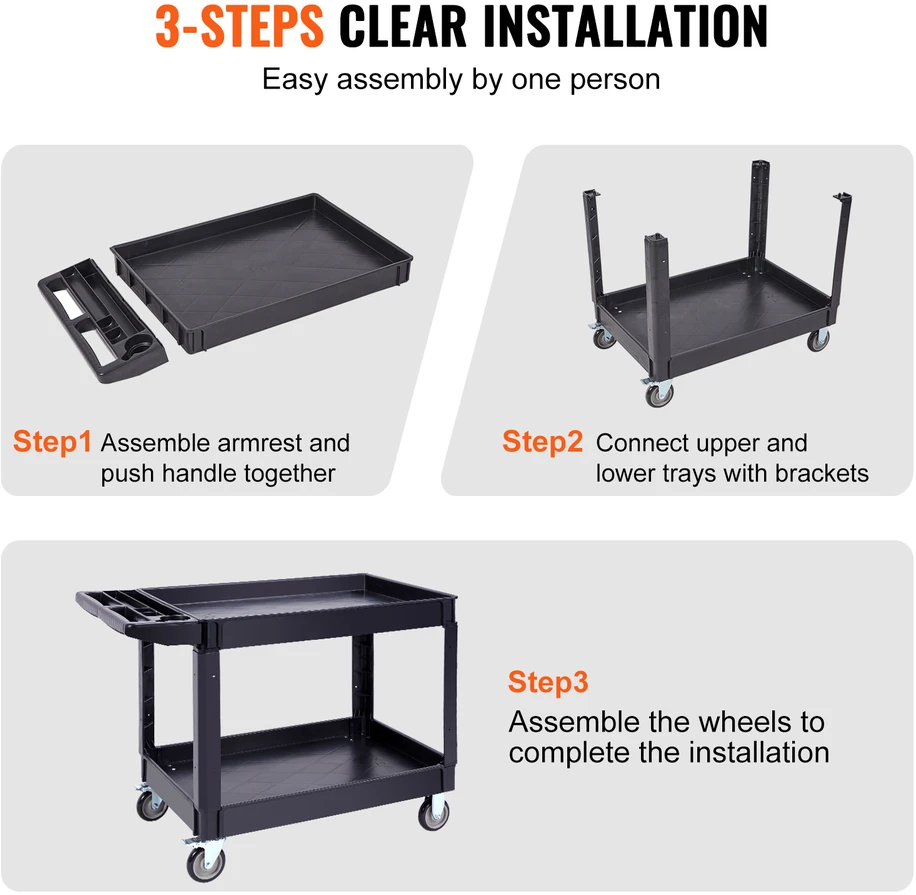 3-STEPS CLEAR INSTALLATION

Easy assembly by one person

Step1 Assemble armrest and push handle together

Step2 Connect upper and lower trays with brackets

Step3

Assemble the wheels to complete the installation