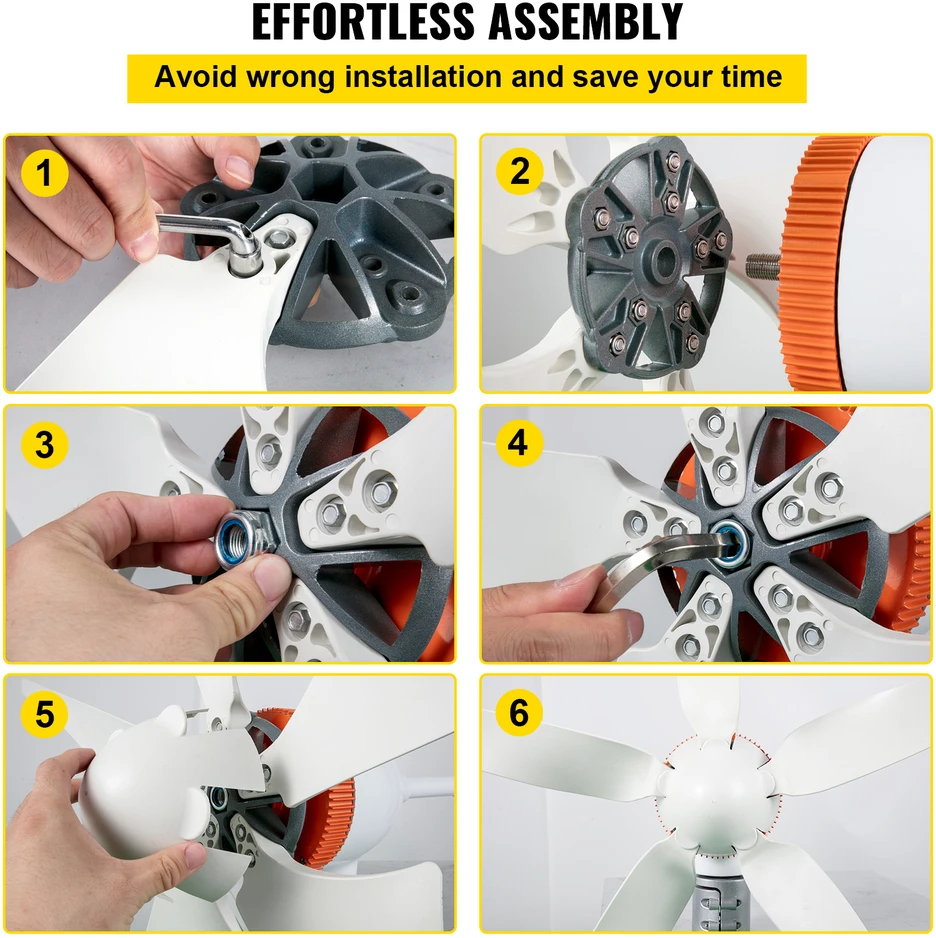 EFFORTLESS ASSEMBLY

Avoid wrong installation and save your time

1

2

3

4

5

6