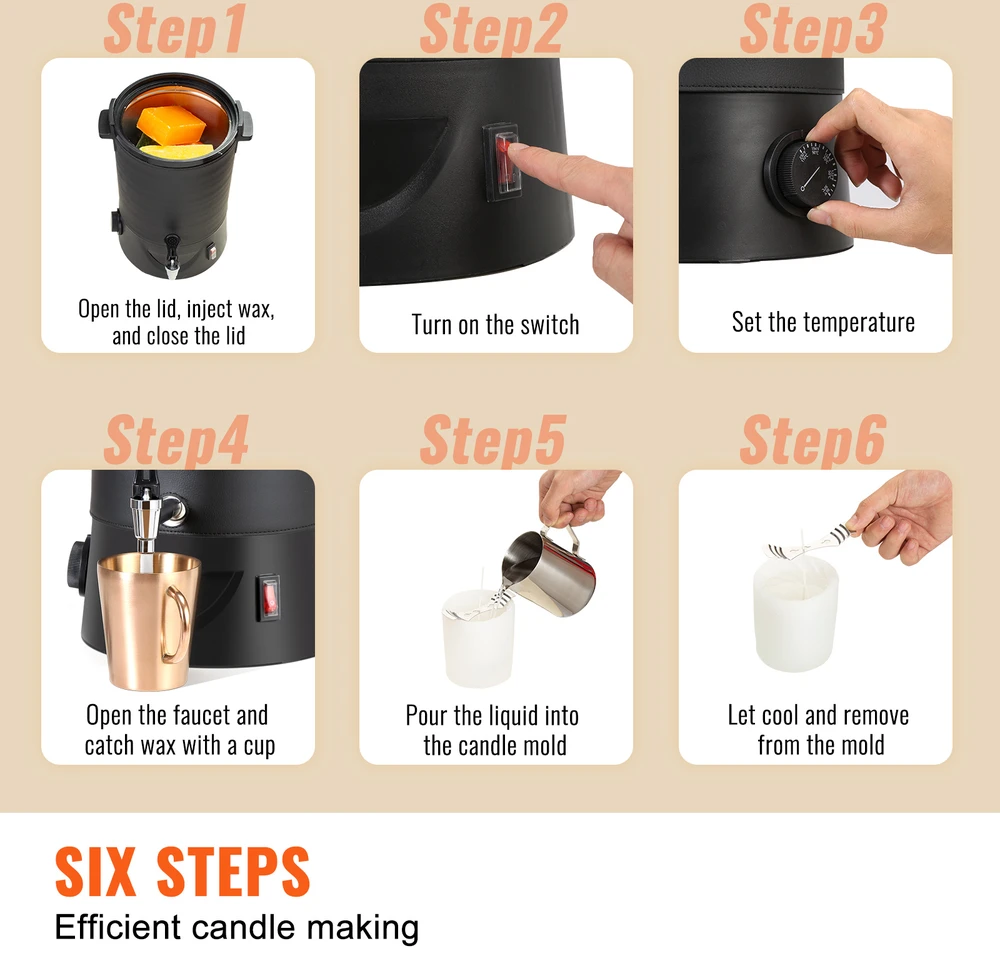 Step1

Open the lid, inject wax, and close the lid

Step2

Turn on the switch

Step3

Set the temperature

Step4

Open the faucet and catch wax with a cup

Step5

Pour the liquid into the candle mold

Step6

Let cool and remove from the mold

SIX STEPS

Efficient candle making