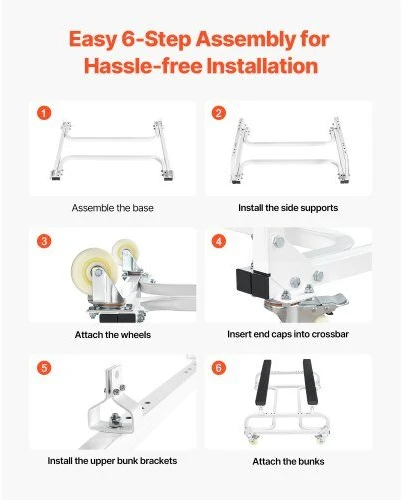 Easy 6-Step Assembly for Hassle-free Installation

1

Assemble the base

2

Install the side supports

3

Attach the wheels

4

Insert end caps into crossbar

5

Install the upper bunk brackets

6

Attach the bunks