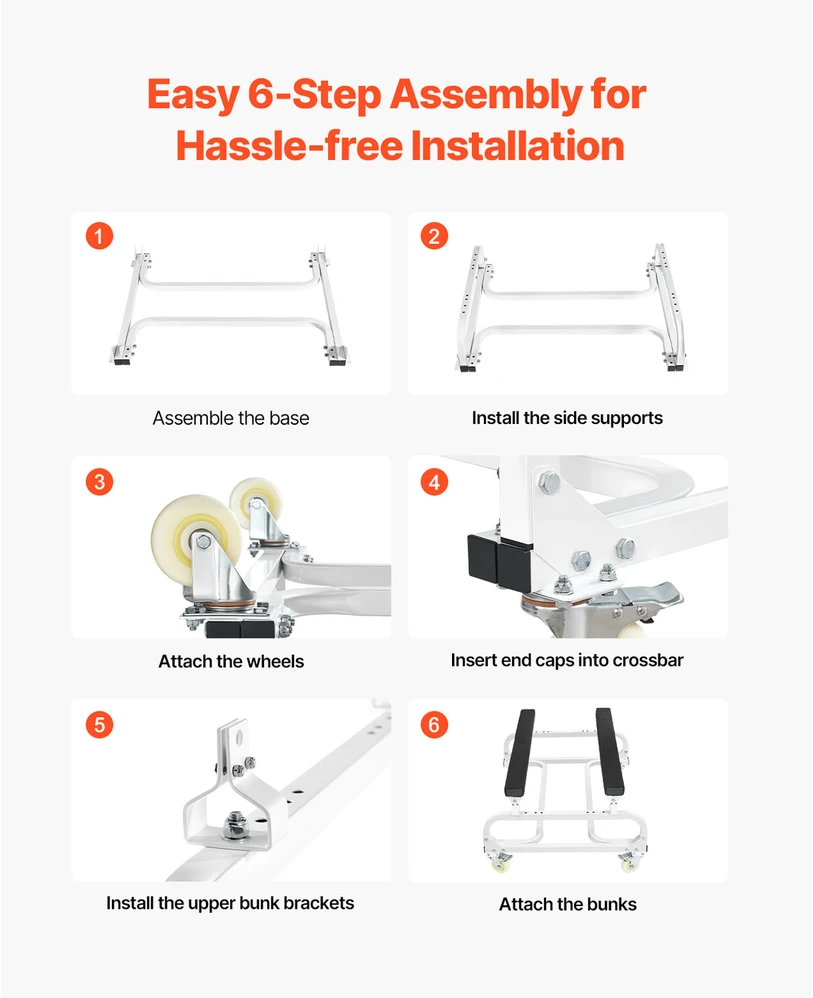 Easy 6-Step Assembly for Hassle-free Installation

1

Assemble the base

2

Install the side supports

3

Attach the wheels

4

Insert end caps into crossbar

5

Install the upper bunk brackets

6

Attach the bunks