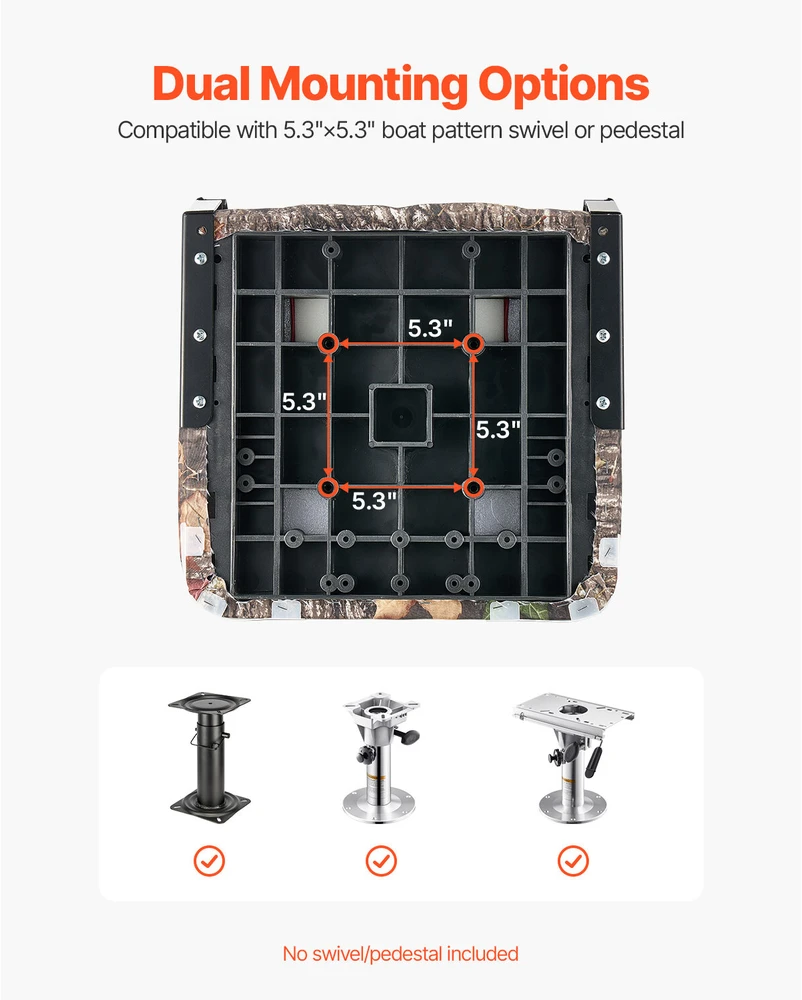 Dual Mounting Options

Compatible with 5.3"×5.3" boat pattern swivel or pedestal

5.3"

5.3"

5.3"

5.3"

No swivel/pedestal included