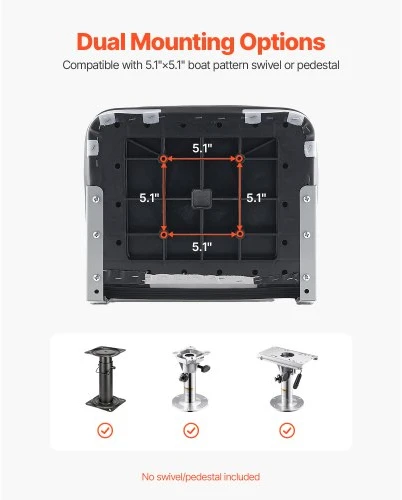 Dual Mounting Options
Compatible with 5.1"×5.1" boat pattern swivel or pedestal

5.1"
5.1"
5.1"
5.1"

No swivel/pedestal included