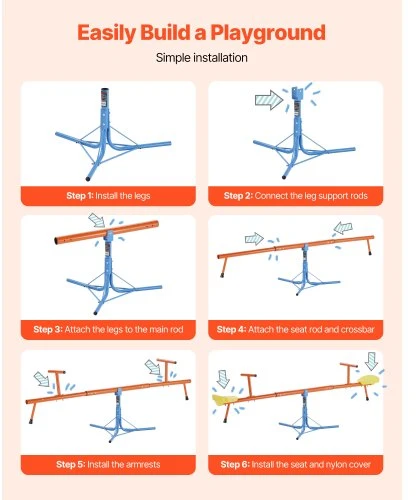 Easily Build a Playground

Simple installation

Step 1: Install the legs

Step 2: Connect the leg support rods

Step 3: Attach the legs to the main rod

Step 4: Attach the seat rod and crossbar

Step 5: Install the armrests

Step 6: Install the seat and nylon cover