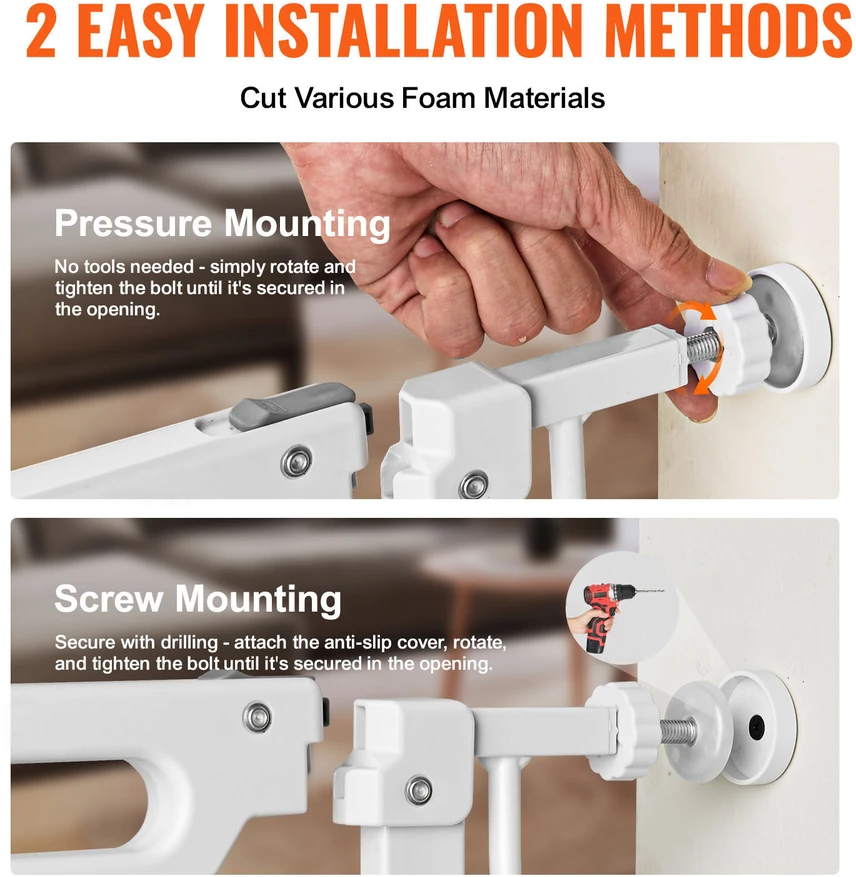 2 EASY INSTALLATION METHODS

Cut Various Foam Materials

Pressure Mounting

No tools needed - simply rotate and tighten the bolt until it's secured in the opening.

Screw Mounting

Secure with drilling - attach the anti-slip cover, rotate, and tighten the bolt until it's secured in the opening.