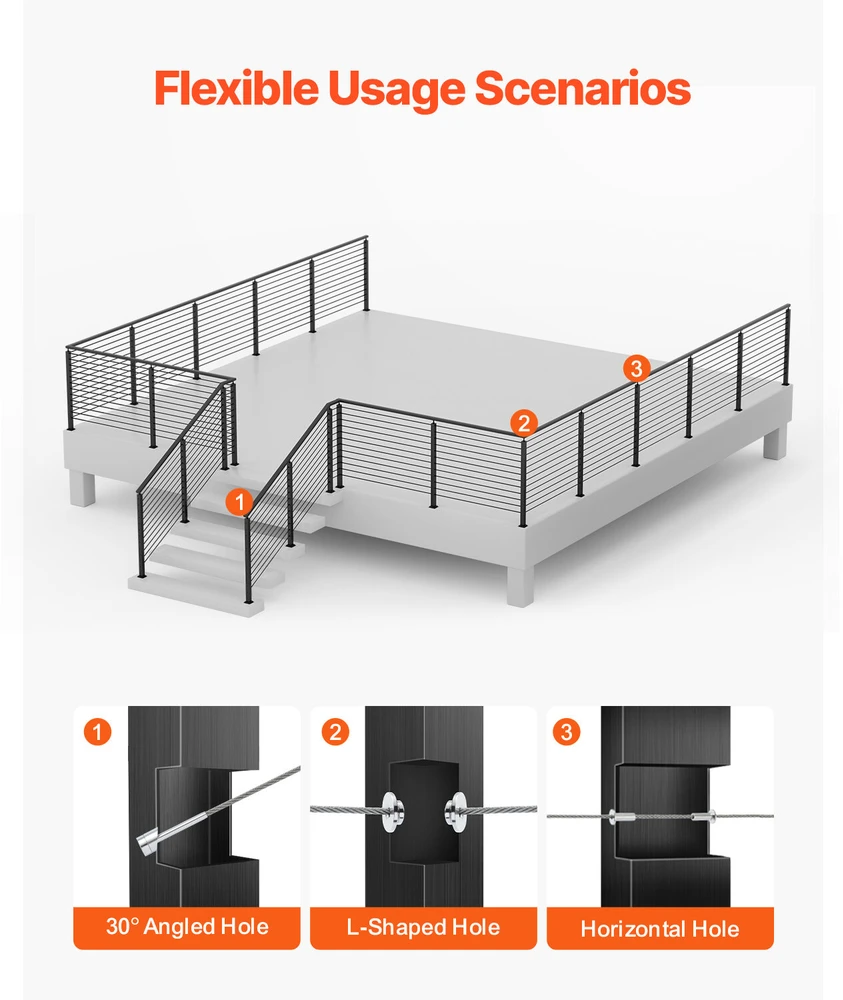 Flexible Usage Scenarios

3

2

1

1

2

3

30° Angled Hole

L-Shaped Hole

Horizontal Hole