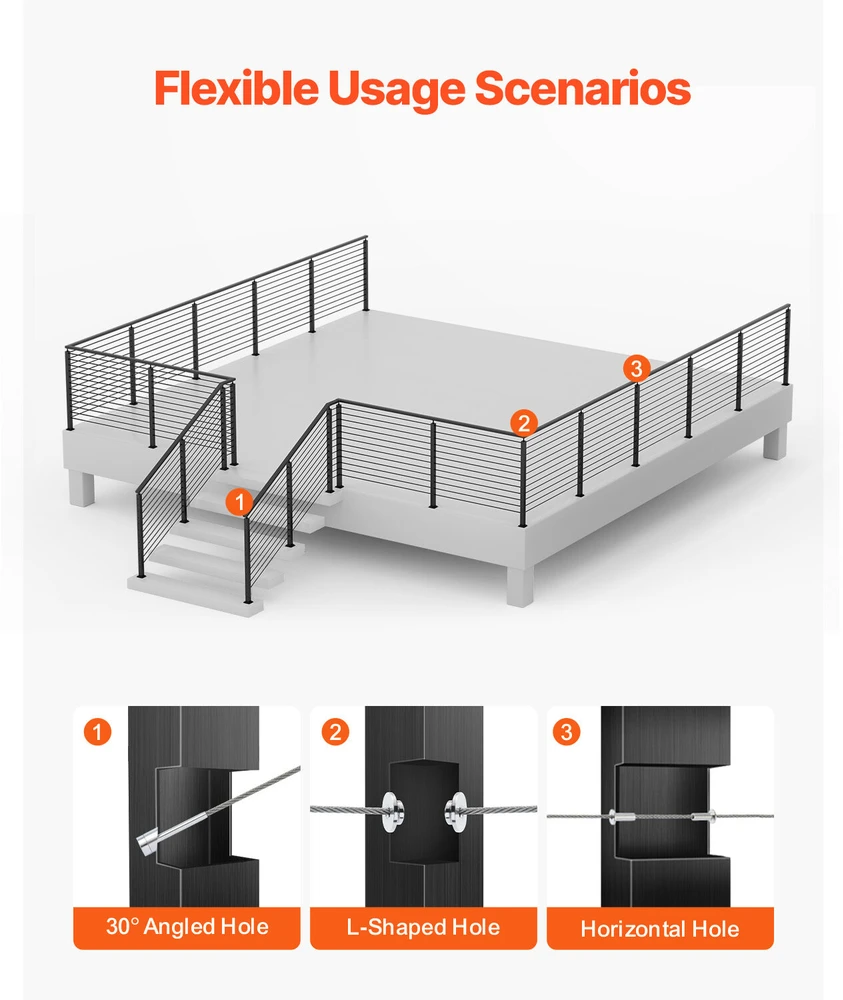 Flexible Usage Scenarios

3

2

1

1

30° Angled Hole

2

L-Shaped Hole

3

Horizontal Hole