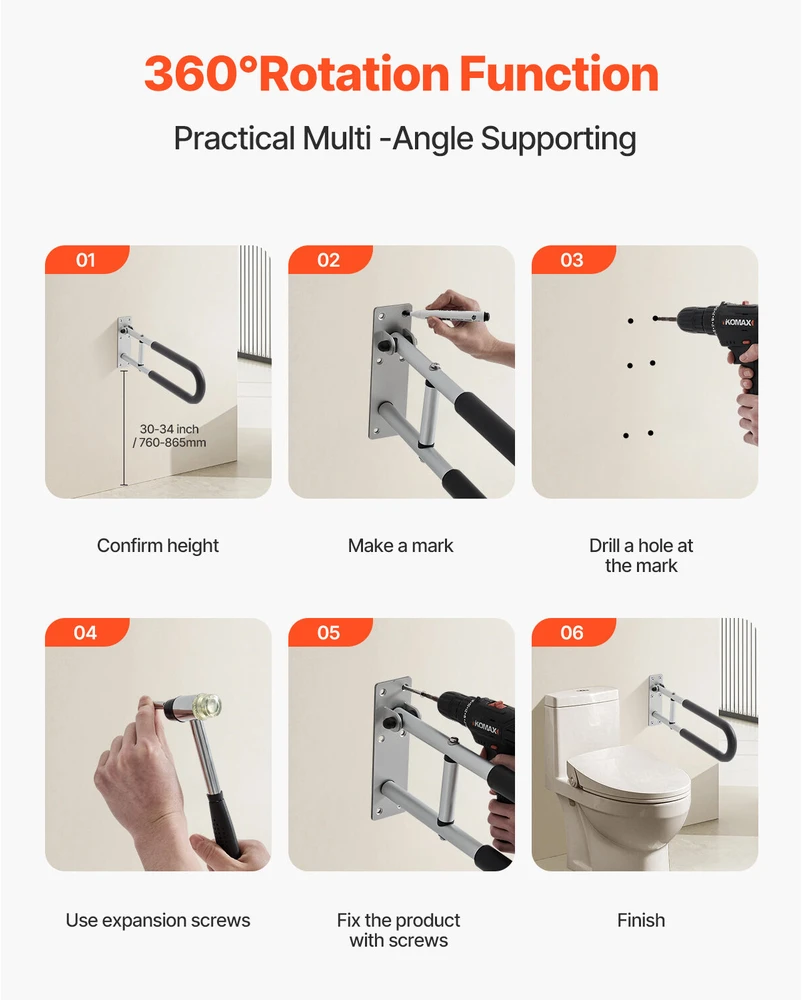 360°Rotation Function

Practical Multi -Angle Supporting

01

30-34 inch / 760-865mm

Confirm height

02

Make a mark

03

KOMAX

Drill a hole at the mark

04

Use expansion screws

05

KOMAX

Fix the product with screws

06

Finish