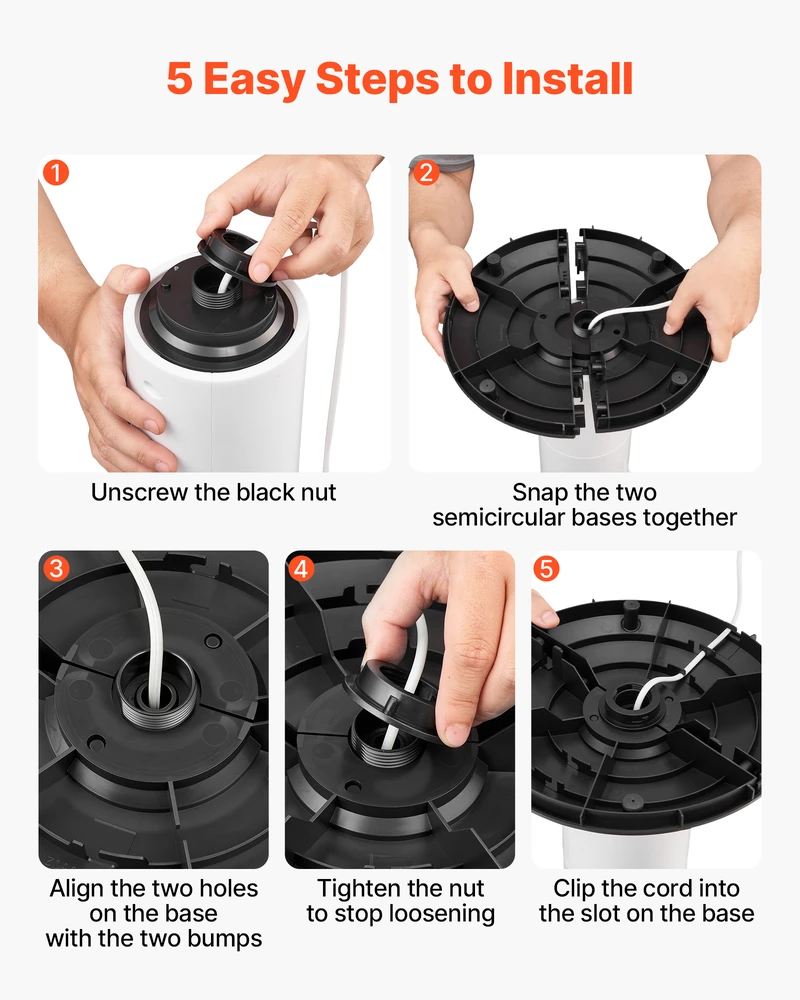 5 Easy Steps to Install

1
Unscrew the black nut

2
Snap the two semicircular bases together

3
Align the two holes on the base with the two bumps

4
Tighten the nut to stop loosening

5
Clip the cord into the slot on the base