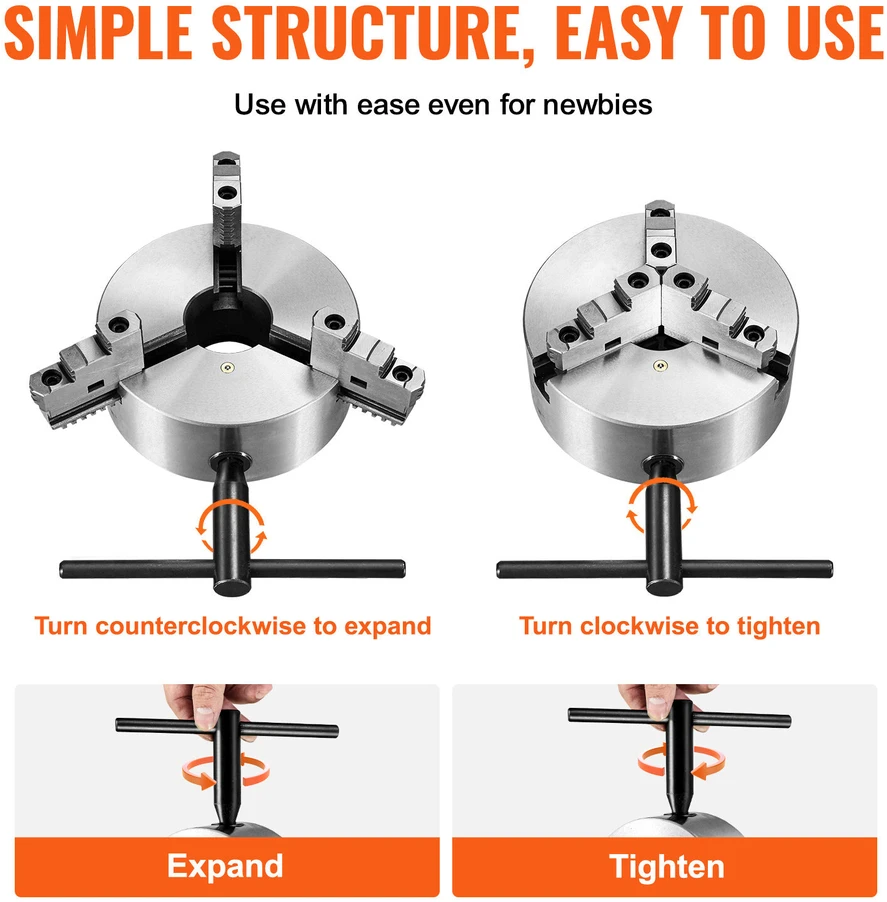 SIMPLE STRUCTURE, EASY TO USE

Use with ease even for newbies

Turn counterclockwise to expand

Turn clockwise to tighten

Expand

Tighten