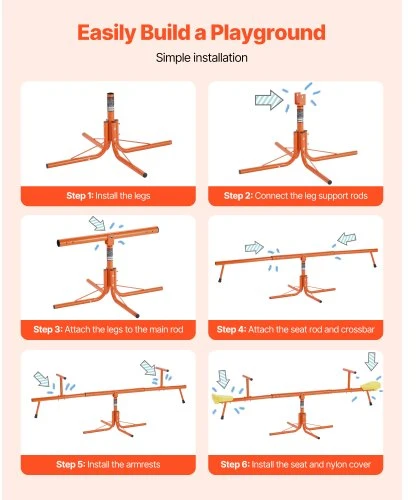 Easily Build a Playground

Simple installation

Step 1: Install the legs

Step 2: Connect the leg support rods

Step 3: Attach the legs to the main rod

Step 4: Attach the seat rod and crossbar

Step 5: Install the armrests

Step 6: Install the seat and nylon cover