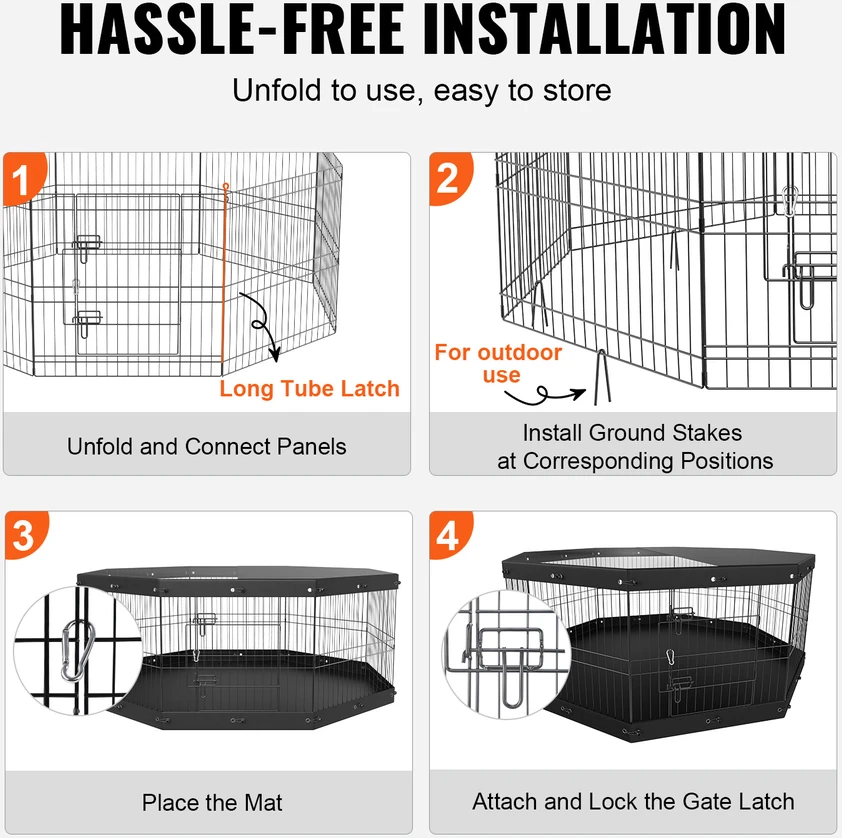 HASSLE-FREE INSTALLATION

Unfold to use, easy to store

1

Long Tube Latch

Unfold and Connect Panels

2

For outdoor use

Install Ground Stakes at Corresponding Positions

3

Place the Mat

4

Attach and Lock the Gate Latch