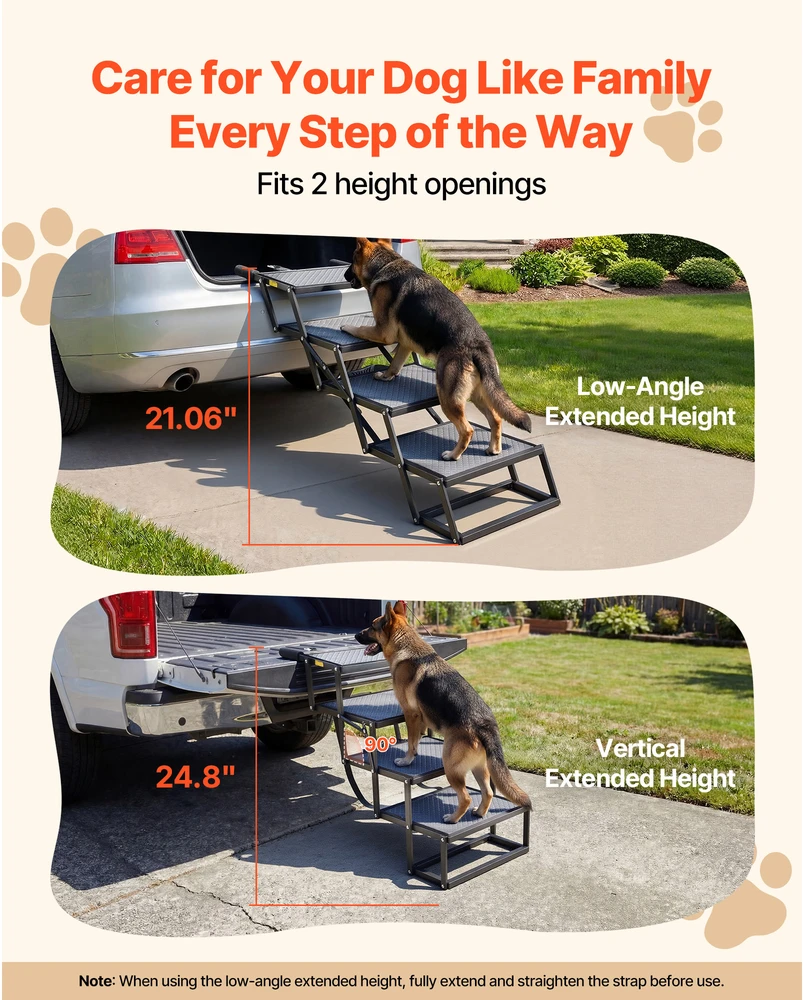 Care for Your Dog Like Family
Every Step of the Way

Fits 2 height openings

21.06"

Low-Angle Extended Height

24.8"

90°

Vertical Extended Height

Note: When using the low-angle extended height, fully extend and straighten the strap before use.