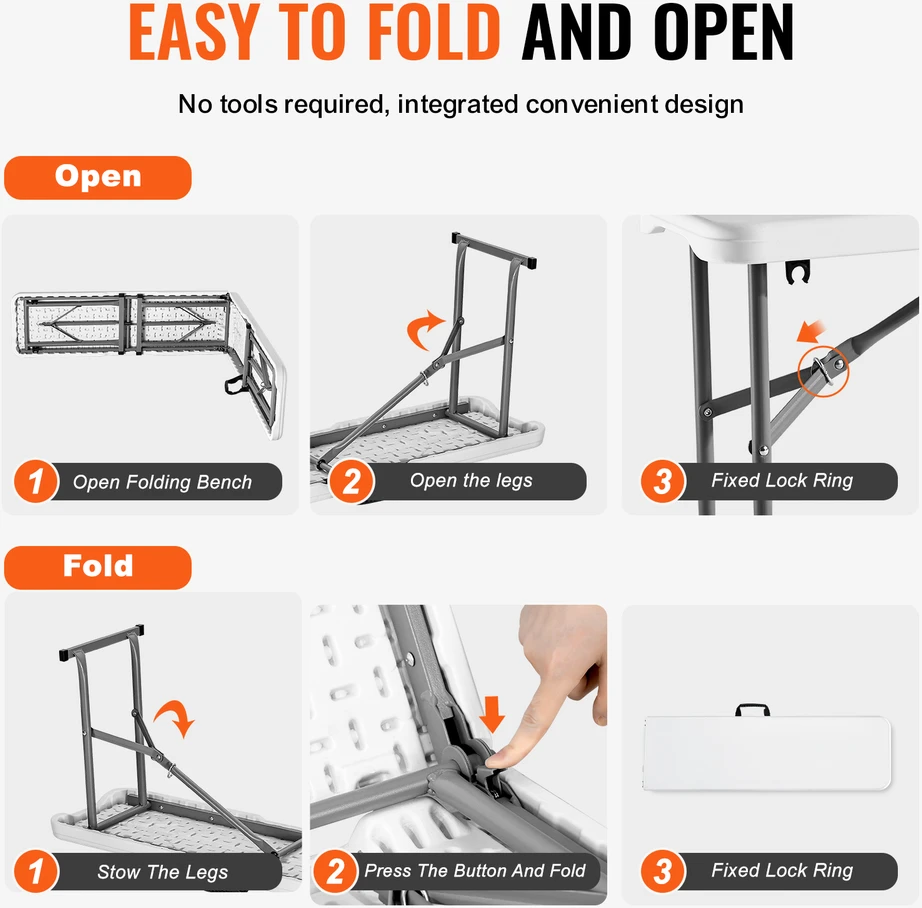 EASY TO FOLD AND OPEN

No tools required, integrated convenient design

Open

1 Open Folding Bench

2 Open the legs

3 Fixed Lock Ring

Fold

1 Stow The Legs

2 Press The Button And Fold

3 Fixed Lock Ring