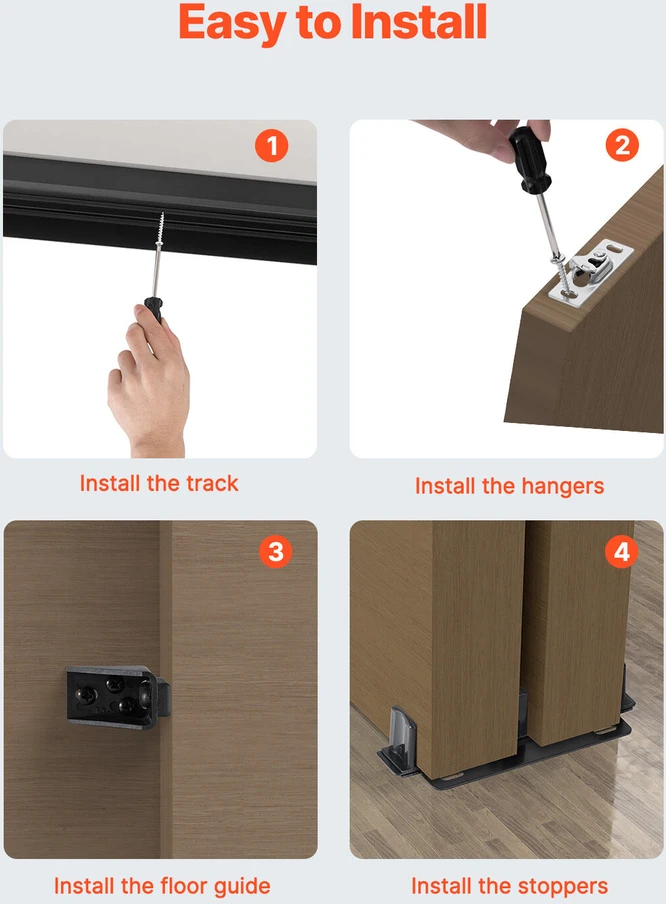 Easy to Install

1

Install the track

2

Install the hangers

3

Install the floor guide

4

Install the stoppers