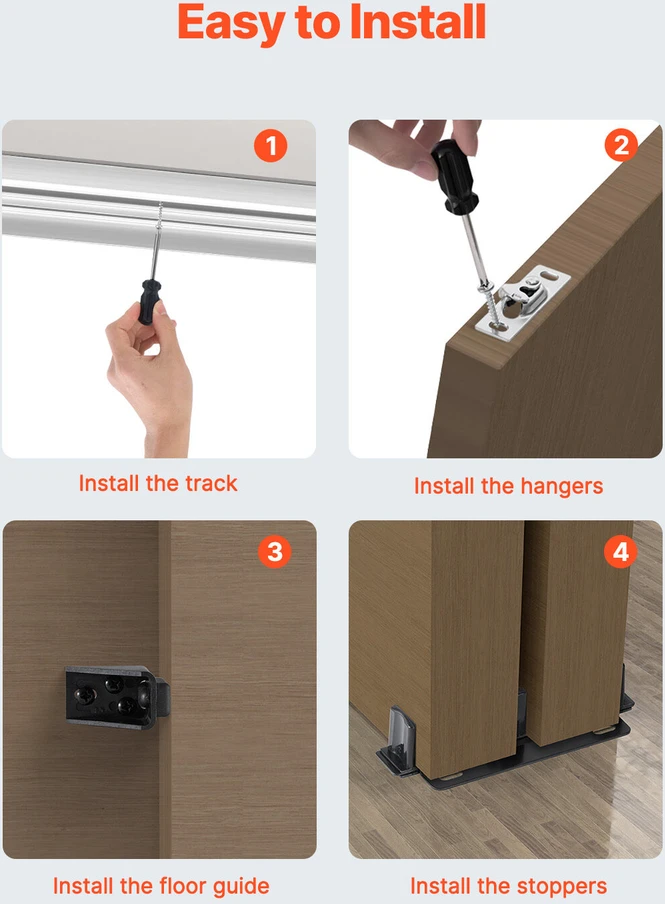 Easy to Install

1

Install the track

2

Install the hangers

3

Install the floor guide

4

Install the stoppers