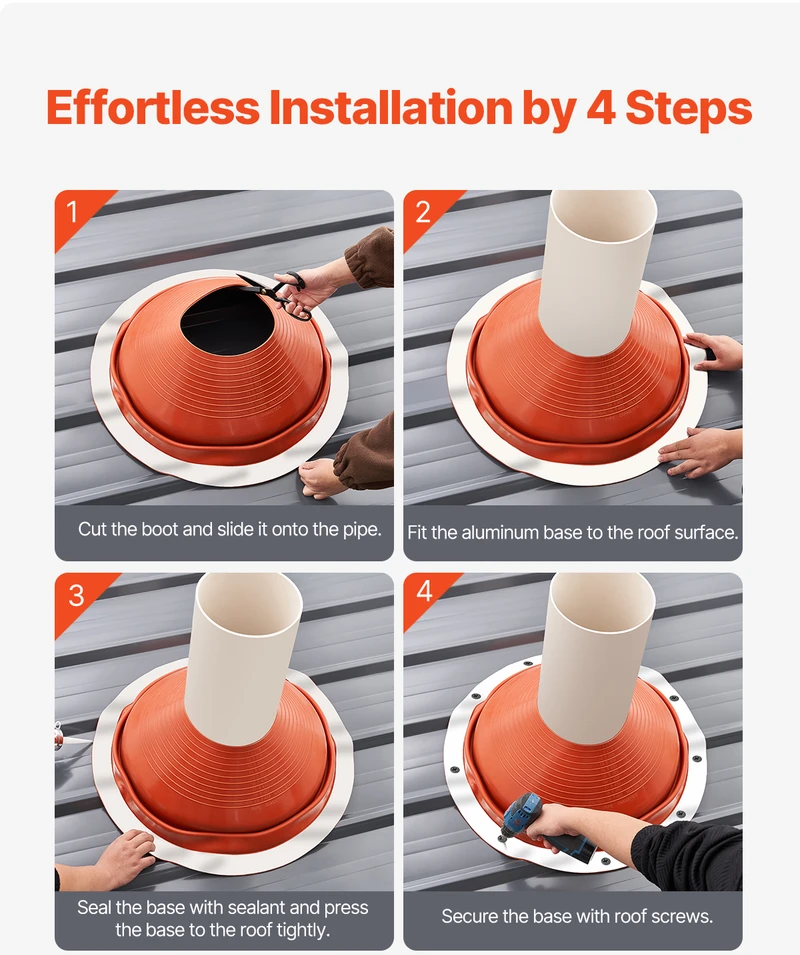 Effortless Installation by 4 Steps

1

Cut the boot and slide it onto the pipe.

2

Fit the aluminum base to the roof surface.

3

Seal the base with sealant and press the base to the roof tightly.

4

Secure the base with roof screws.