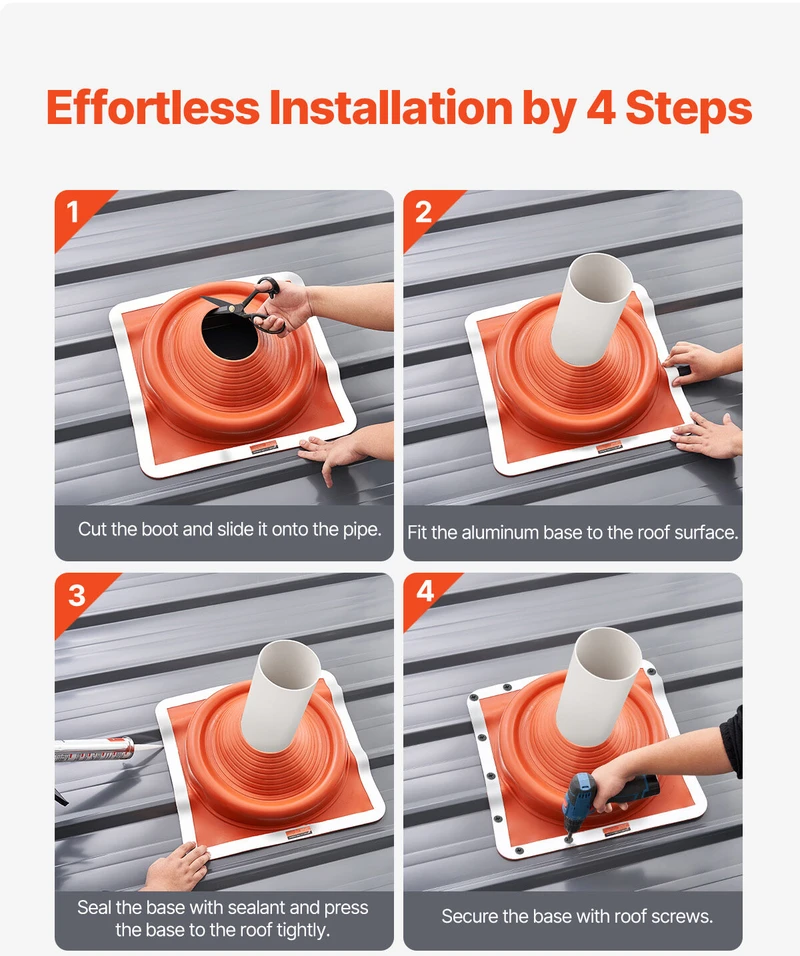 Effortless Installation by 4 Steps

1

Cut the boot and slide it onto the pipe.

2

Fit the aluminum base to the roof surface.

3

Seal the base with sealant and press the base to the roof tightly.

4

Secure the base with roof screws.