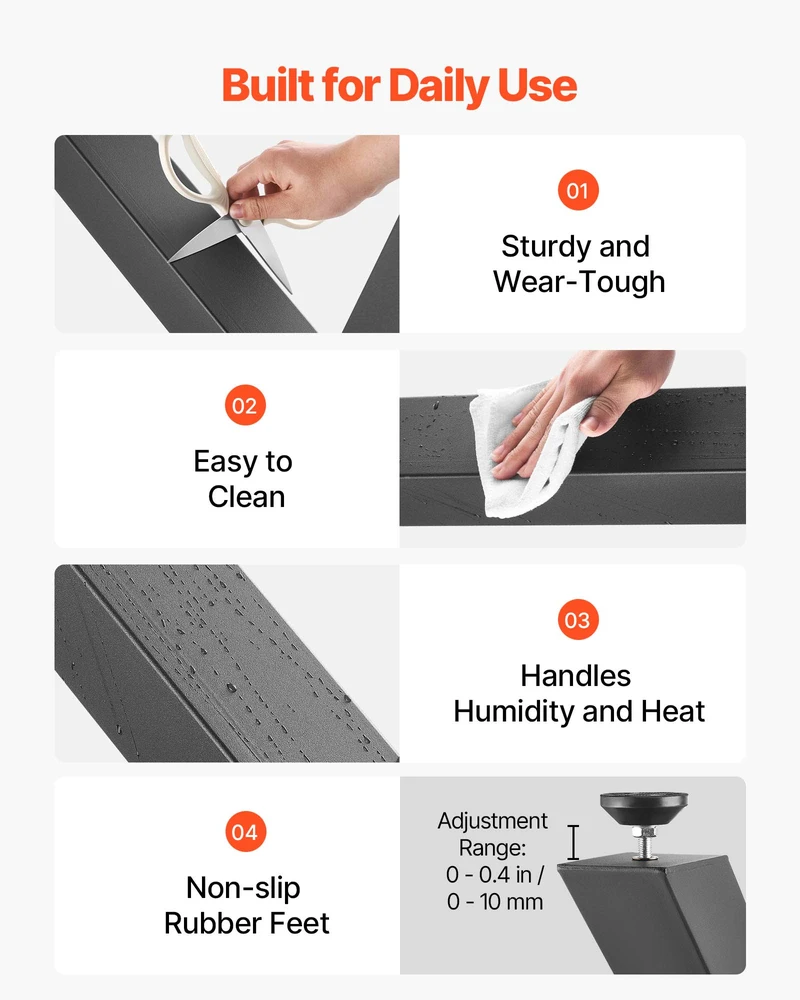 Built for Daily Use

01

Sturdy and Wear-Tough

02

Easy to Clean

03

Handles Humidity and Heat

04

Non-slip Rubber Feet

Adjustment Range: 0 - 0.4 in / 0 - 10 mm