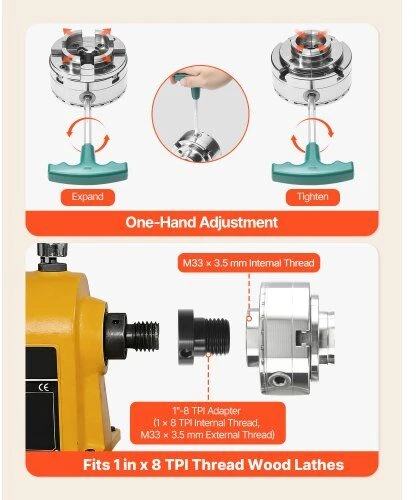 Expand

Tighten

One-Hand Adjustment

M33 × 3.5 mm Internal Thread

CE

1"-8 TPI Adapter
(1 × 8 TPI Internal Thread,
M33 × 3.5 mm External Thread)

Fits 1 in x 8 TPI Thread Wood Lathes