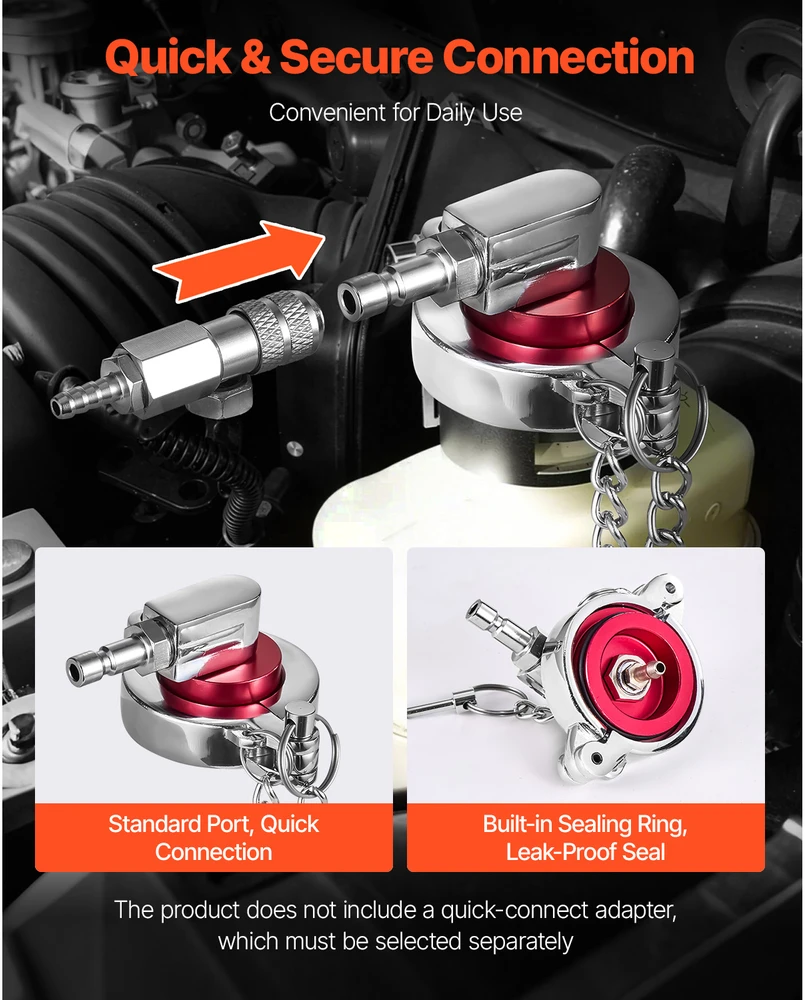 Quick & Secure Connection

Convenient for Daily Use

Standard Port, Quick Connection

Built-in Sealing Ring, Leak-Proof Seal

The product does not include a quick-connect adapter, which must be selected separately