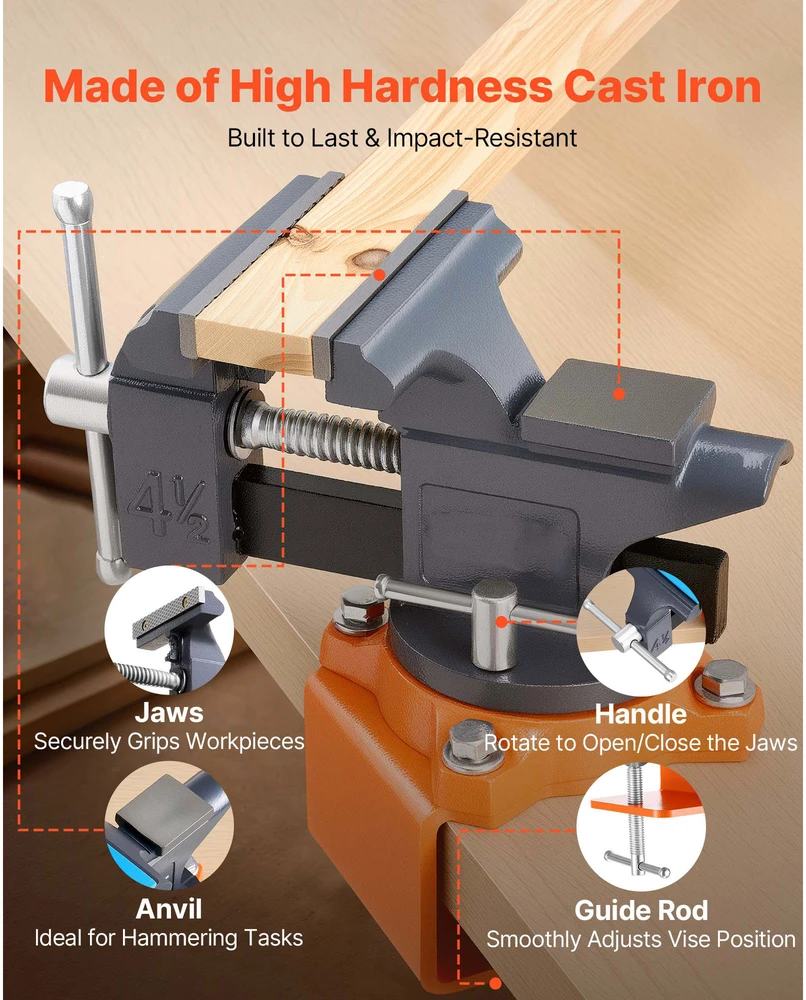 Made of High Hardness Cast Iron

Built to Last & Impact-Resistant

4½

Jaws
Securely Grips Workpieces

Handle
Rotate to Open/Close the Jaws

Anvil
Ideal for Hammering Tasks

Guide Rod
Smoothly Adjusts Vise Position