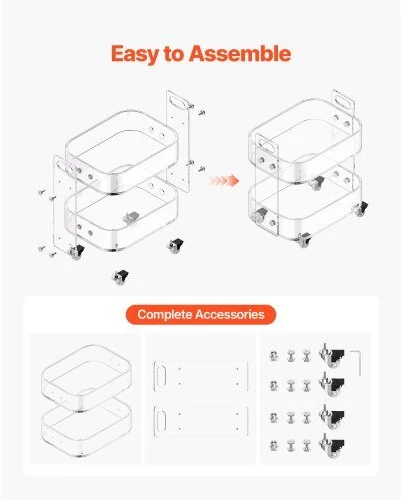 Easy to Assemble

Complete Accessories