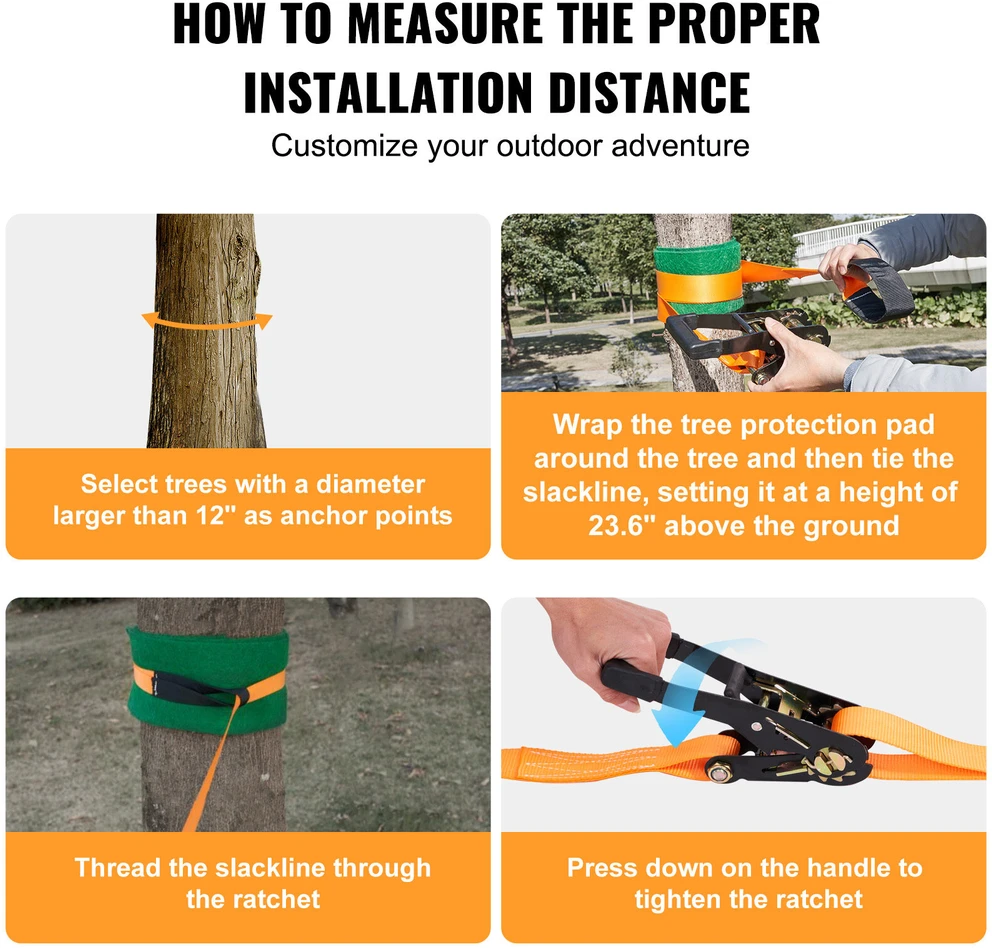 HOW TO MEASURE THE PROPER INSTALLATION DISTANCE

Customize your outdoor adventure

Select trees with a diameter larger than 12" as anchor points

Wrap the tree protection pad around the tree and then tie the slackline, setting it at a height of 23.6" above the ground

Thread the slackline through the ratchet

Press down on the handle to tighten the ratchet