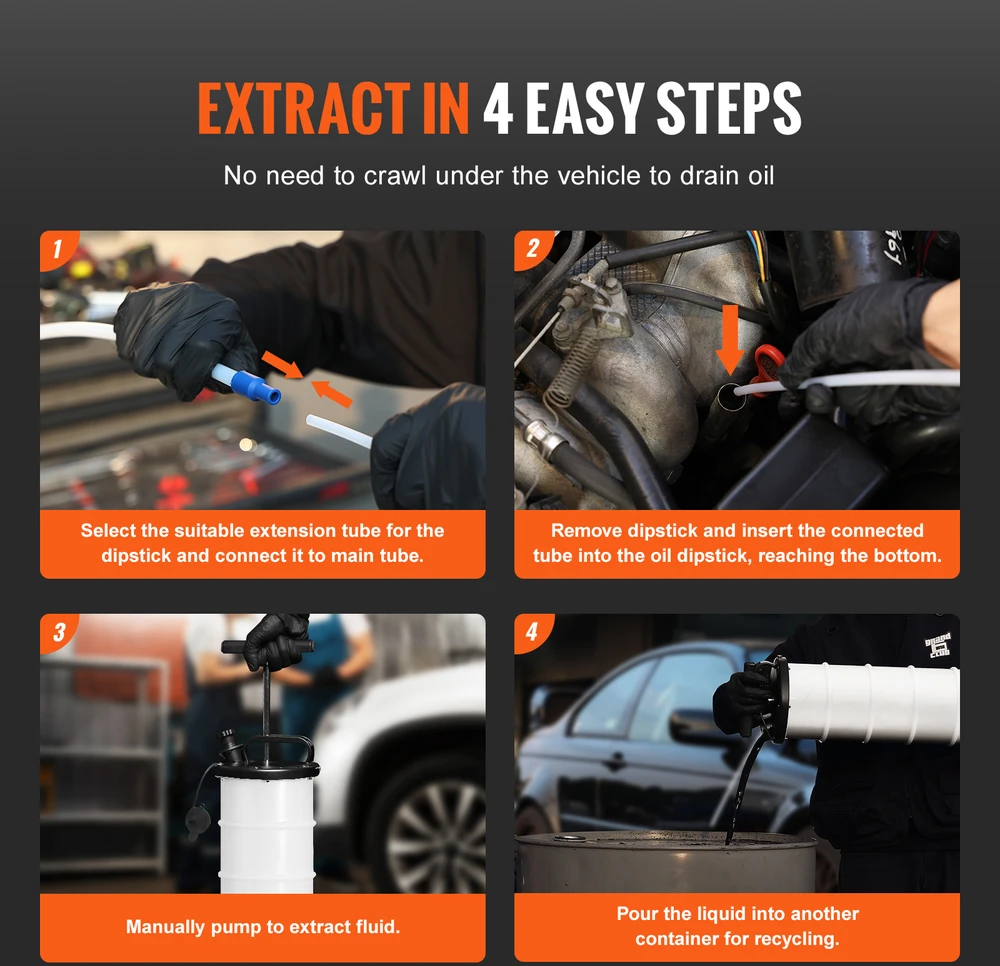 EXTRACT IN 4 EASY STEPS

No need to crawl under the vehicle to drain oil

1

Select the suitable extension tube for the dipstick and connect it to main tube.

2

Remove dipstick and insert the connected tube into the oil dipstick, reaching the bottom.

3

Manually pump to extract fluid.

4

Pour the liquid into another container for recycling.