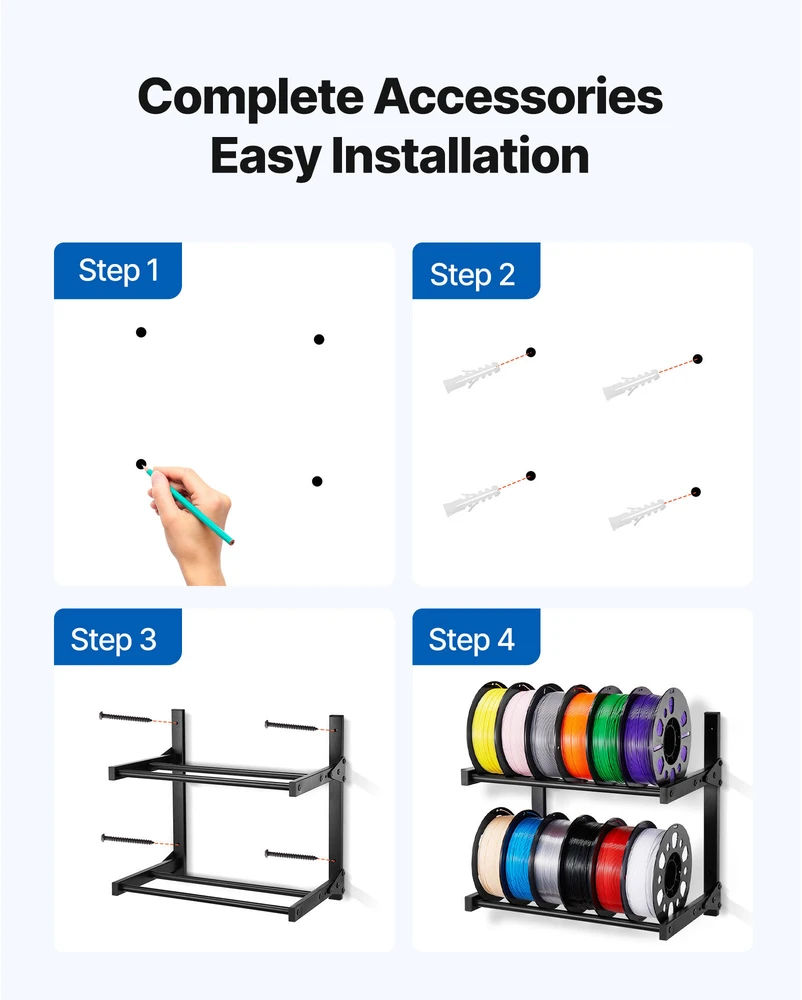 Complete Accessories
Easy Installation

Step 1

Step 2

Step 3

Step 4