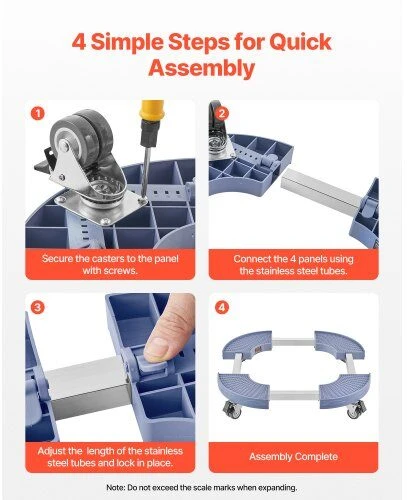 4 Simple Steps for Quick Assembly

1

Secure the casters to the panel with screws.

2

Connect the 4 panels using the stainless steel tubes.

3

Adjust the length of the stainless steel tubes and lock in place.

4

Assembly Complete

Note: Do not exceed the scale marks when expanding.