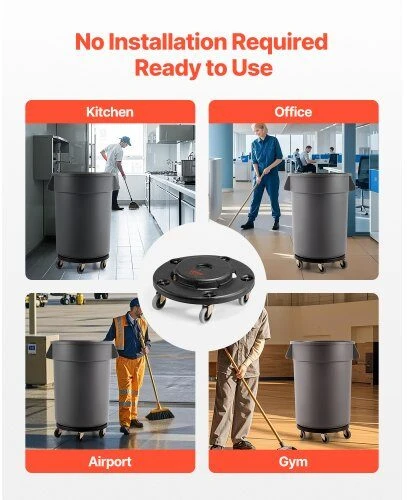 No Installation Required
Ready to Use

Kitchen

Office

Airport

Gym