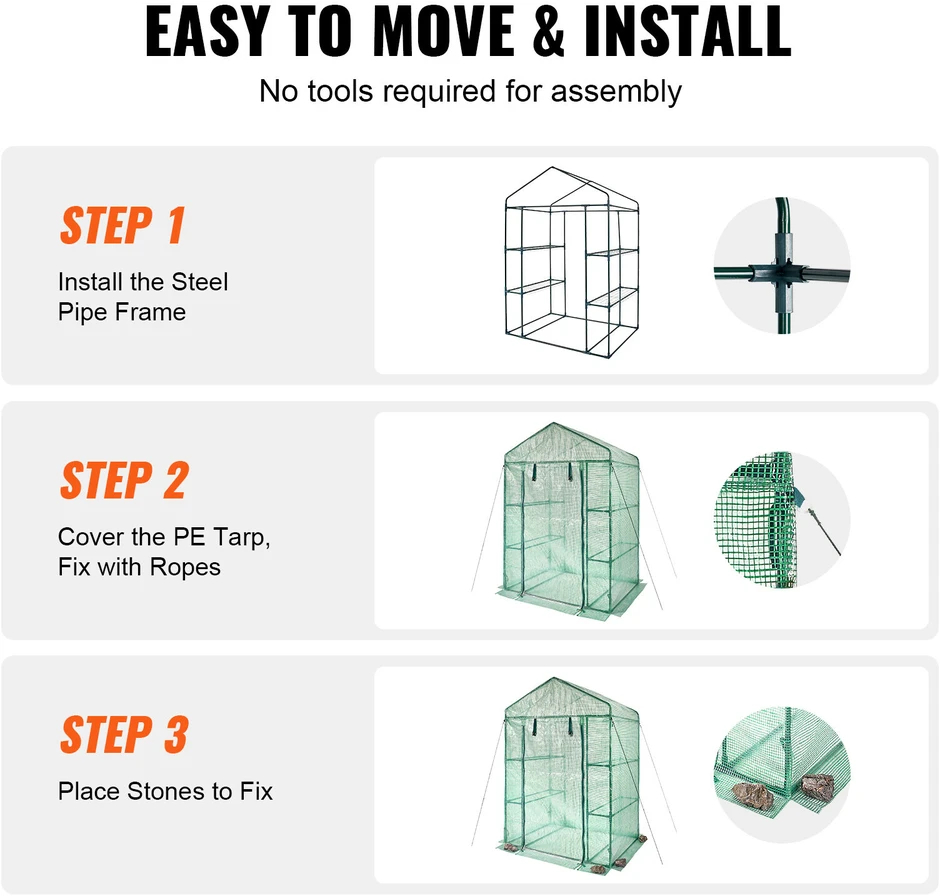 EASY TO MOVE & INSTALL

No tools required for assembly

STEP 1

Install the Steel Pipe Frame

STEP 2

Cover the PE Tarp, Fix with Ropes

STEP 3

Place Stones to Fix