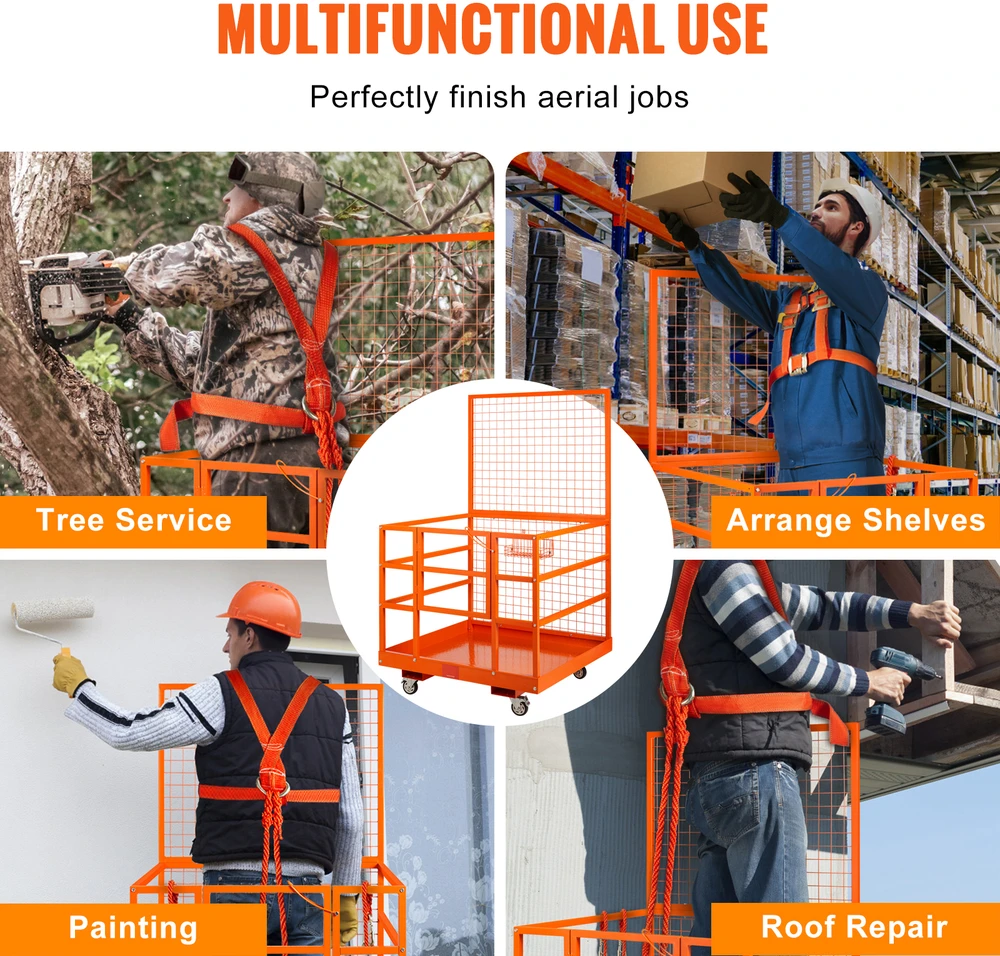 MULTIFUNCTIONAL USE

Perfectly finish aerial jobs

Tree Service

Arrange Shelves

Painting

Roof Repair