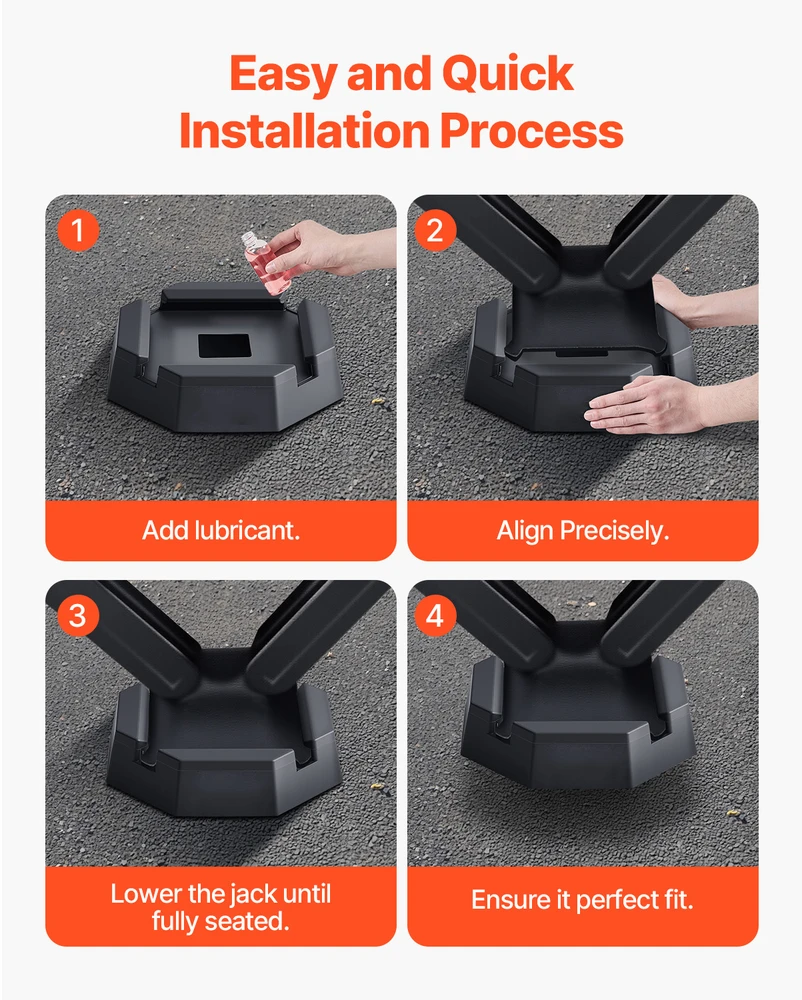 Easy and Quick Installation Process

1

Add lubricant.

2

Align Precisely.

3

Lower the jack until fully seated.

4

Ensure it perfect fit.