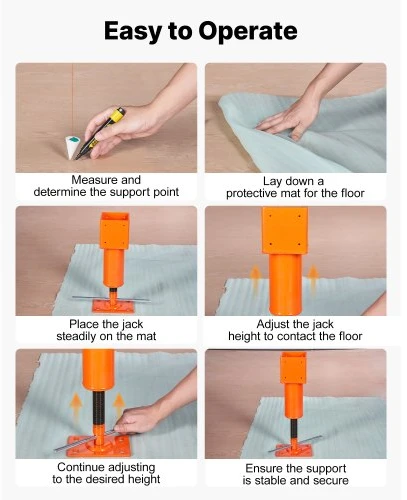 Easy to Operate

Measure and determine the support point

Lay down a protective mat for the floor

Place the jack steadily on the mat

Adjust the jack height to contact the floor

Continue adjusting to the desired height

Ensure the support is stable and secure